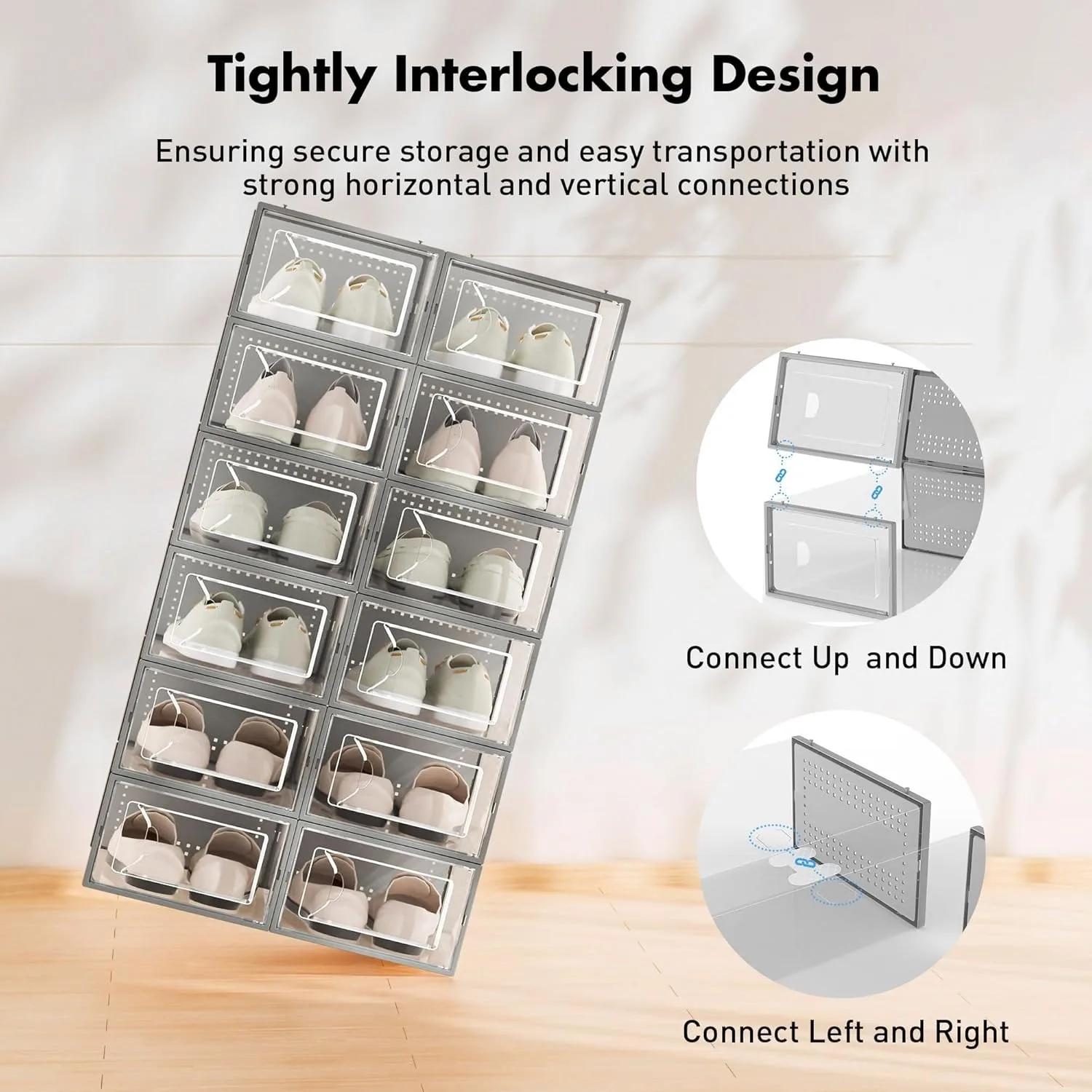 Tightly Interlocking Design

Ensuring secure storage and easy transportation with strong horizontal and vertical connections

Connect Up  and Down

Connect Left and Right