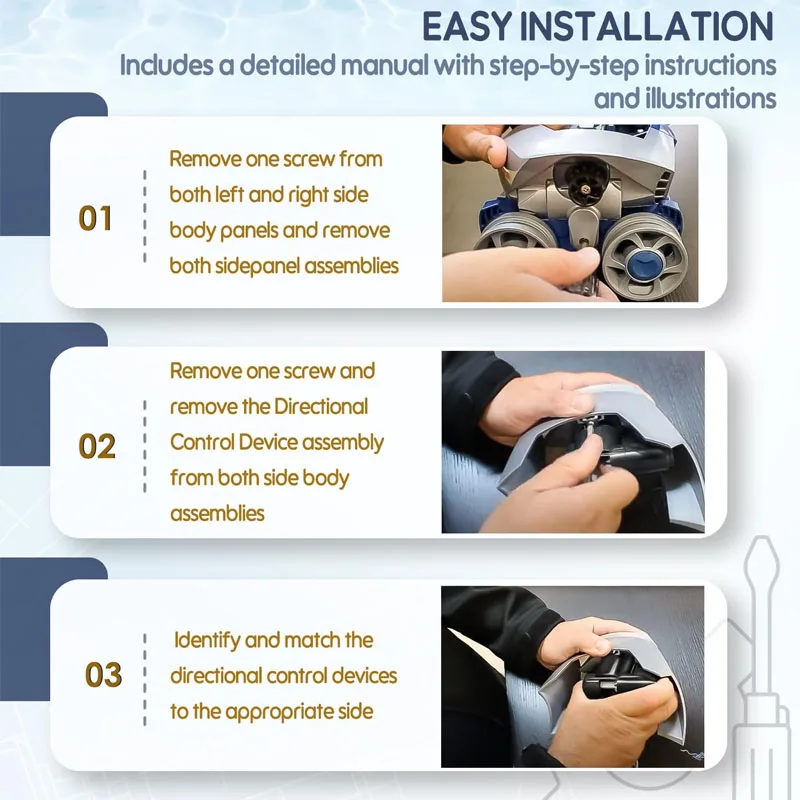 EASY INSTALLATION
Includes a detailed manual with step-by-step instructions and illustrations

01
Remove one screw from both left and right side body panels and remove both sidepanel assemblies

02
Remove one screw and remove the Directional Control Device assembly from both side body assemblies

03
Identify and match the directional control devices to the appropriate side