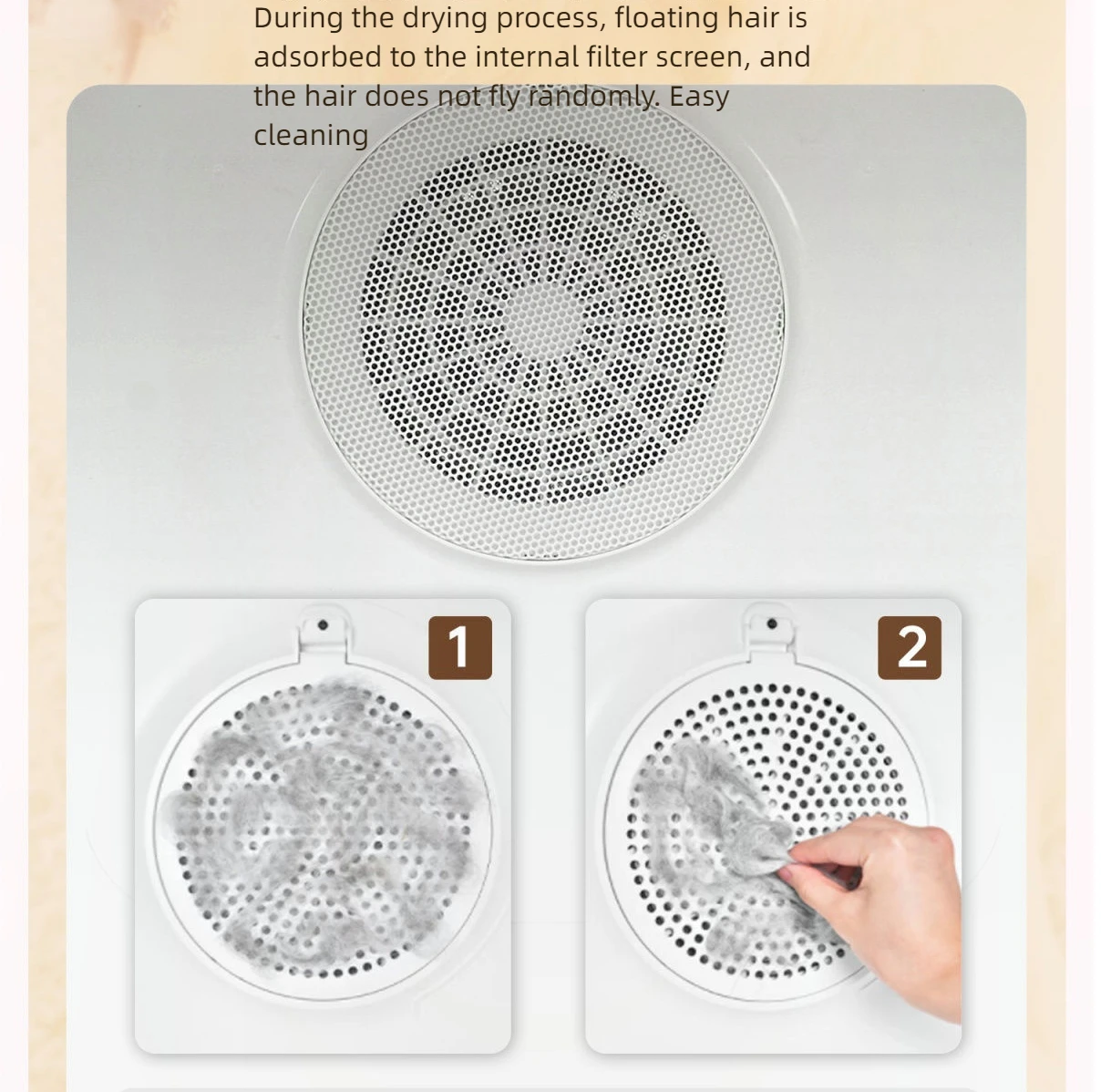 During the drying process, floating hair is adsorbed to the internal filter screen, and the hair does not fly randomly. Easy cleaning

1

2