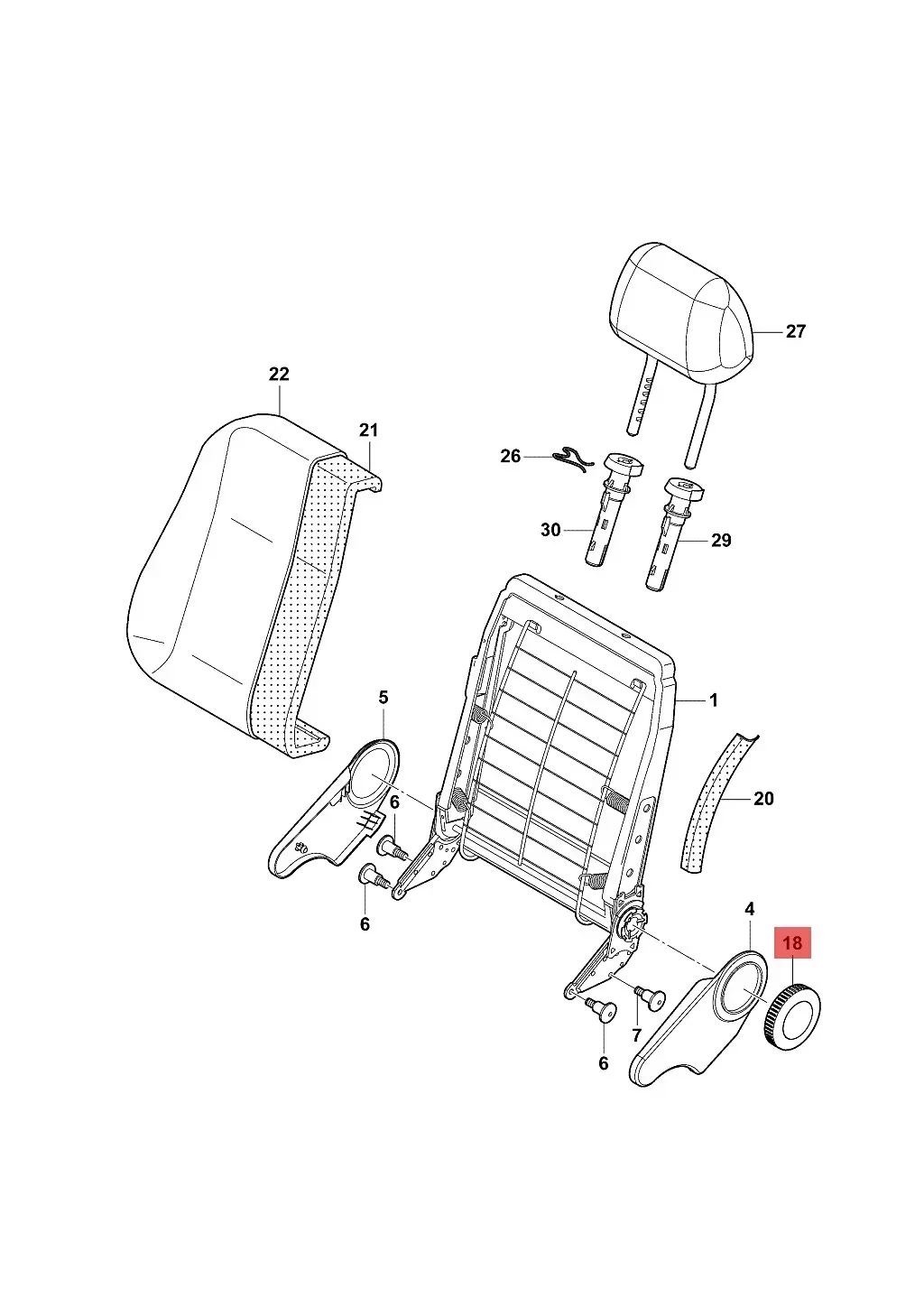 27
22
21
26
30
29
1
5
20
6
6
4
18
7
6