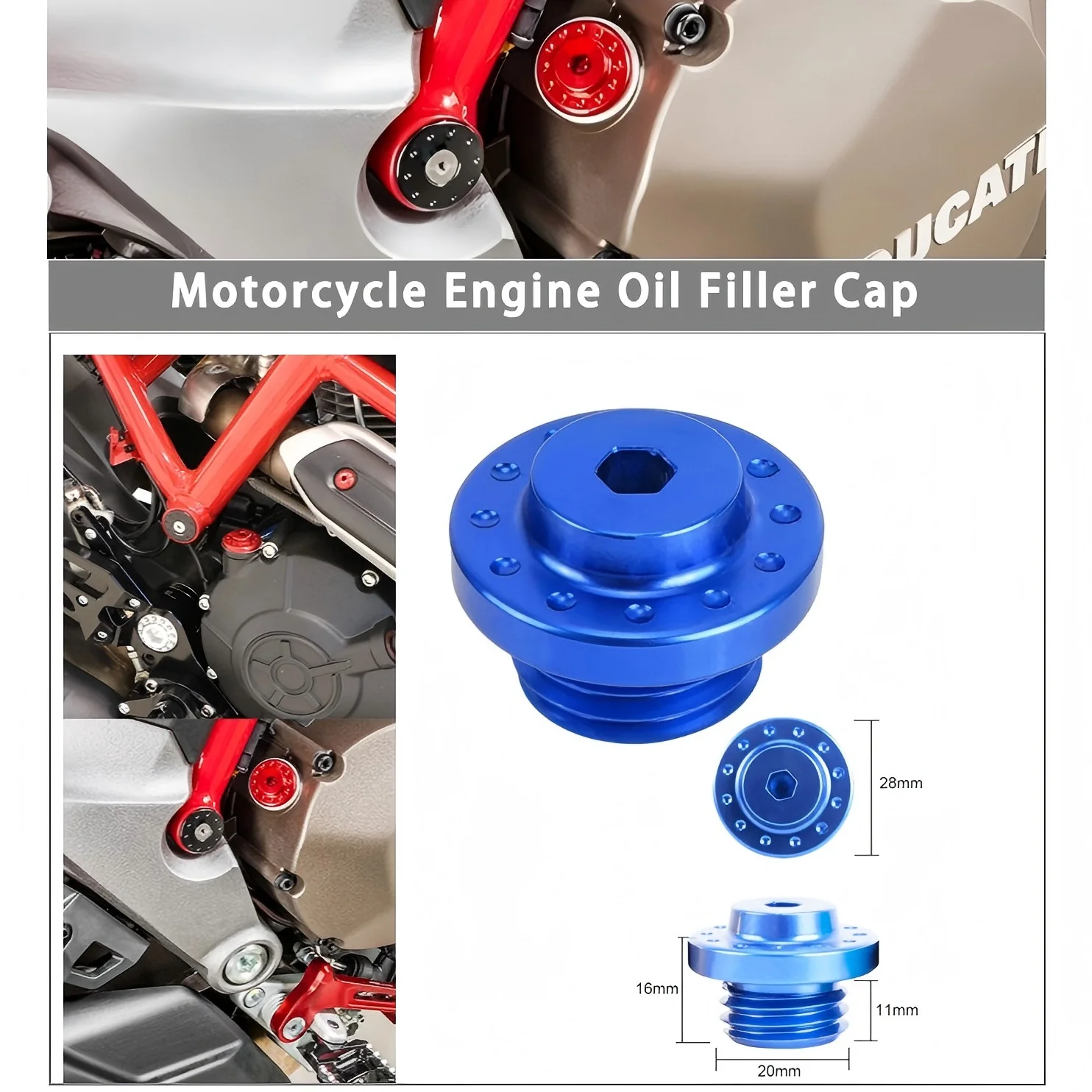 UCATI

Motorcycle Engine Oil Filler Cap

28mm

16mm

11mm

20mm