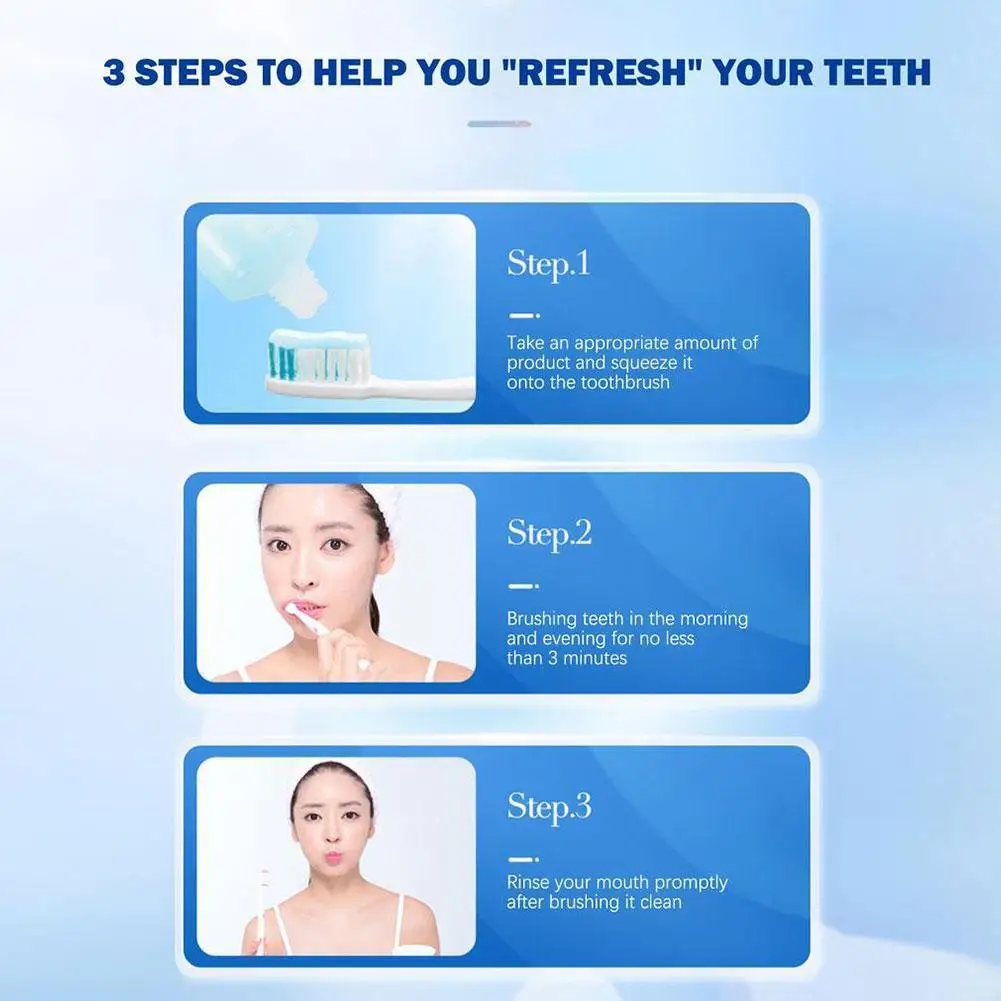 3 STEPS TO HELP YOU "REFRESH" YOUR TEETH

Step.1

Take an appropriate amount of product and squeeze it onto the toothbrush

Step.2

Brushing teeth in the morning and evening for no less than 3 minutes

Step.3

Rinse your mouth promptly after brushing it clean