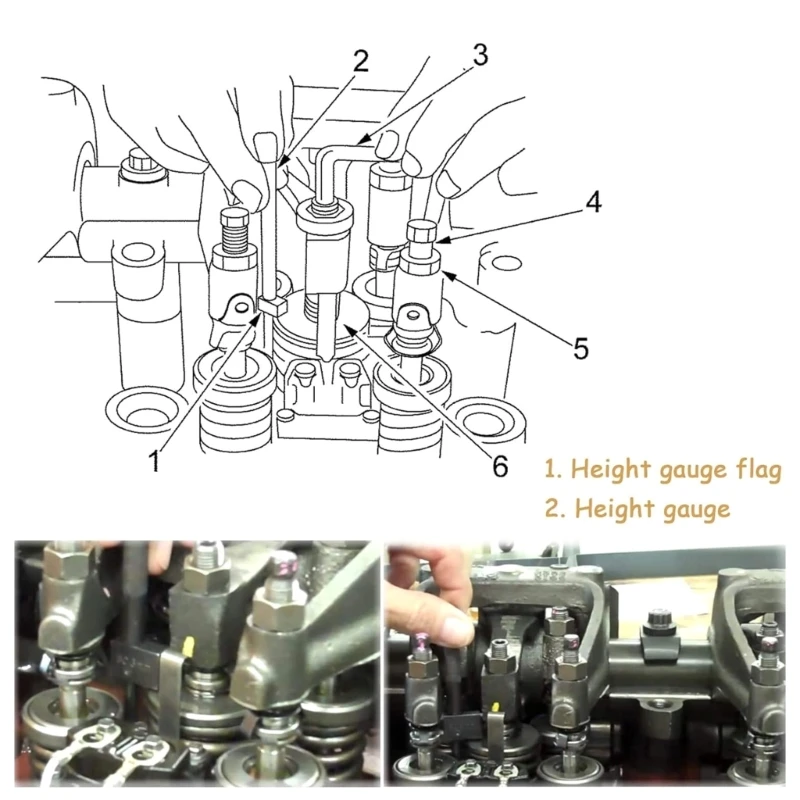 2
3
4
5
1
6

1. Height gauge flag
2. Height gauge