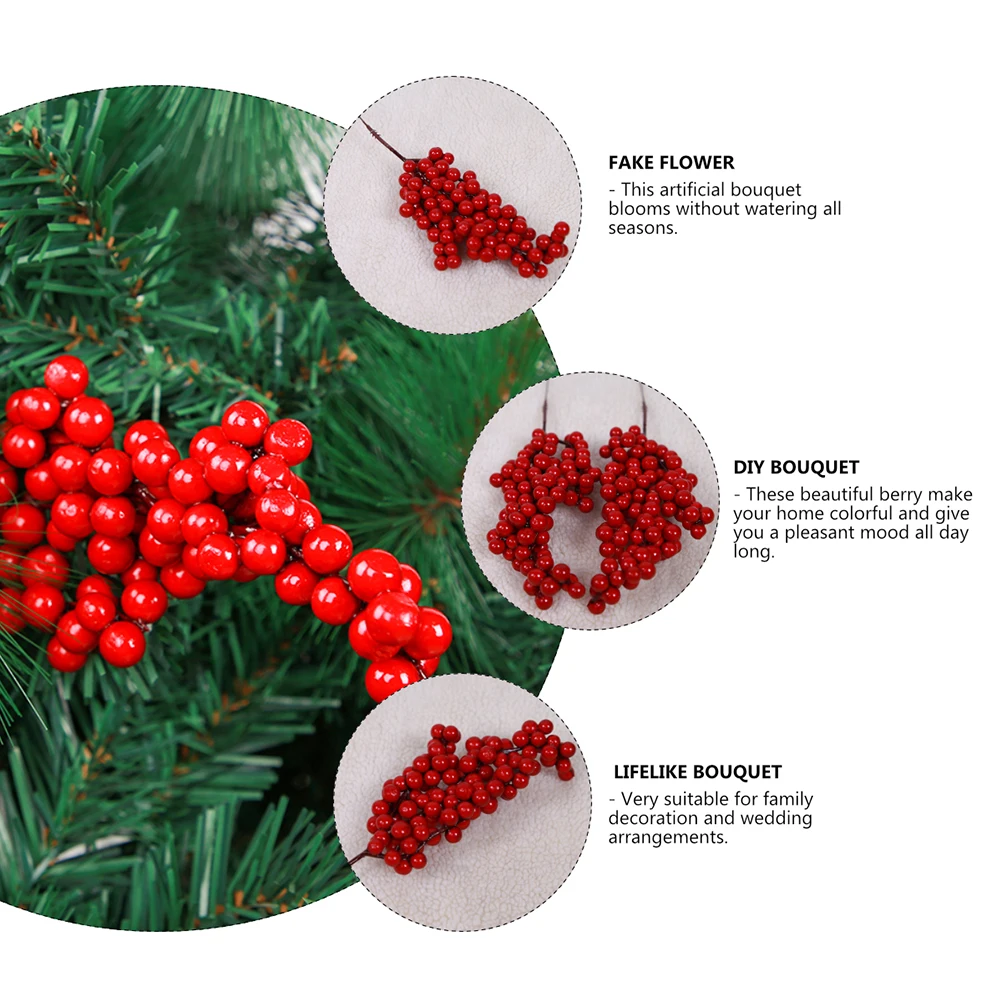 FAKE FLOWER
- This artificial bouquet blooms without watering all seasons.

DIY BOUQUET
- These beautiful berry make your home colorful and give you a pleasant mood all day long.

LIFELIKE BOUQUET
- Very suitable for family decoration and wedding arrangements.