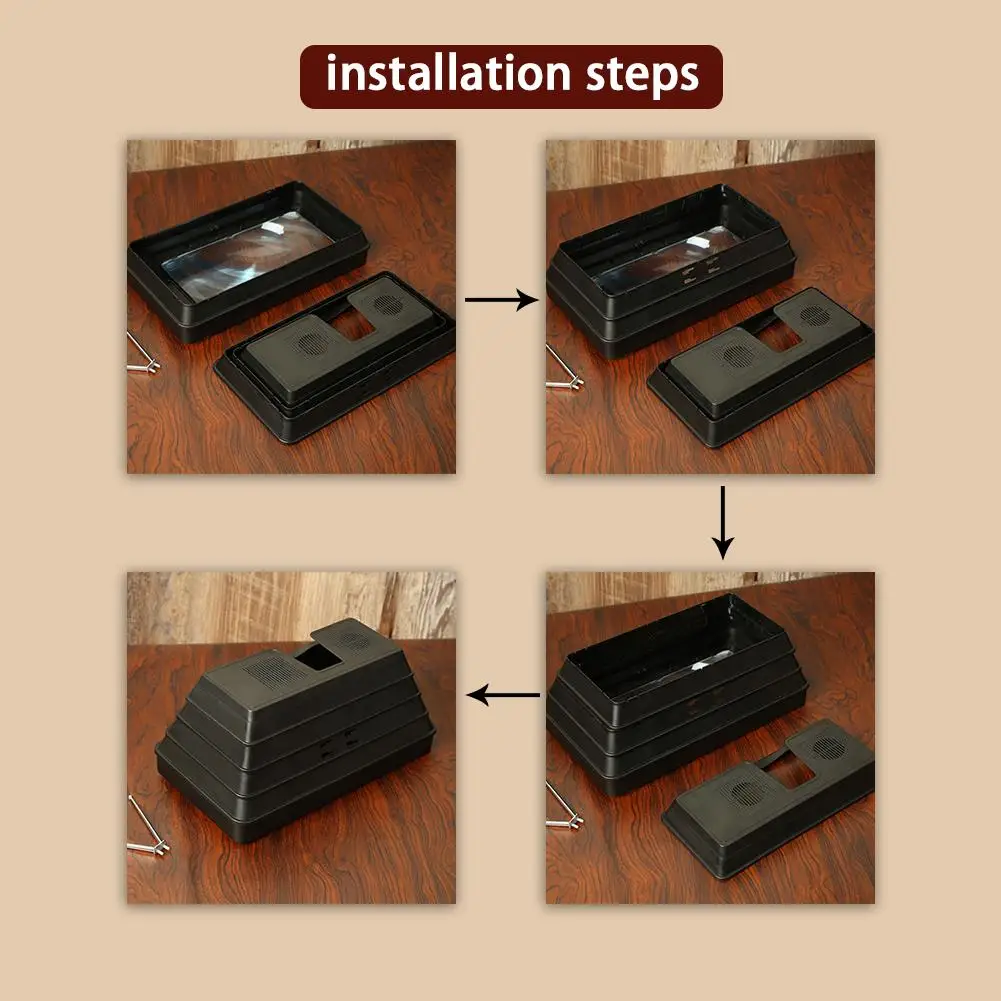 installation steps