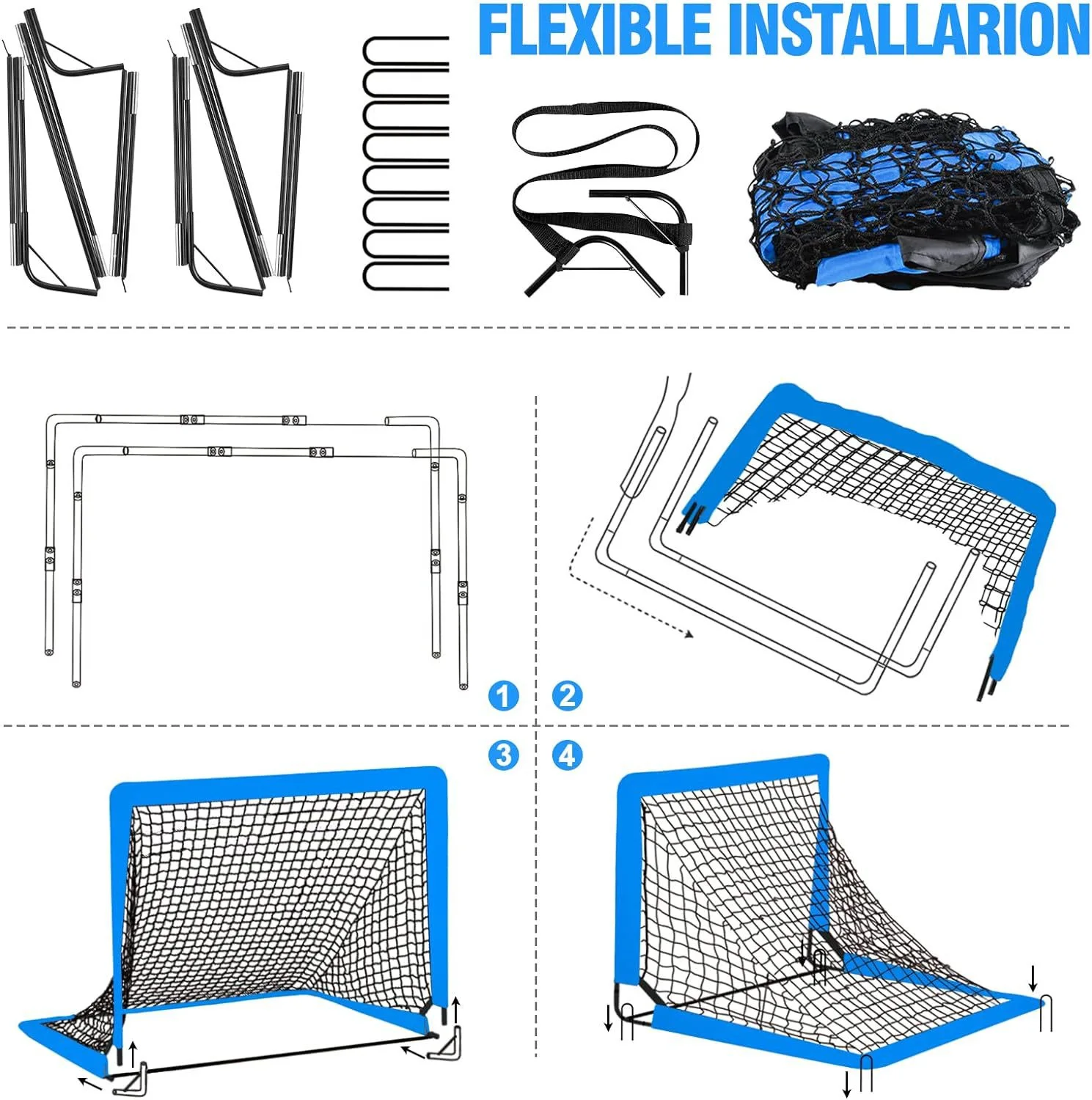 FLEXIBLE INSTALLARION

1

2

3

4