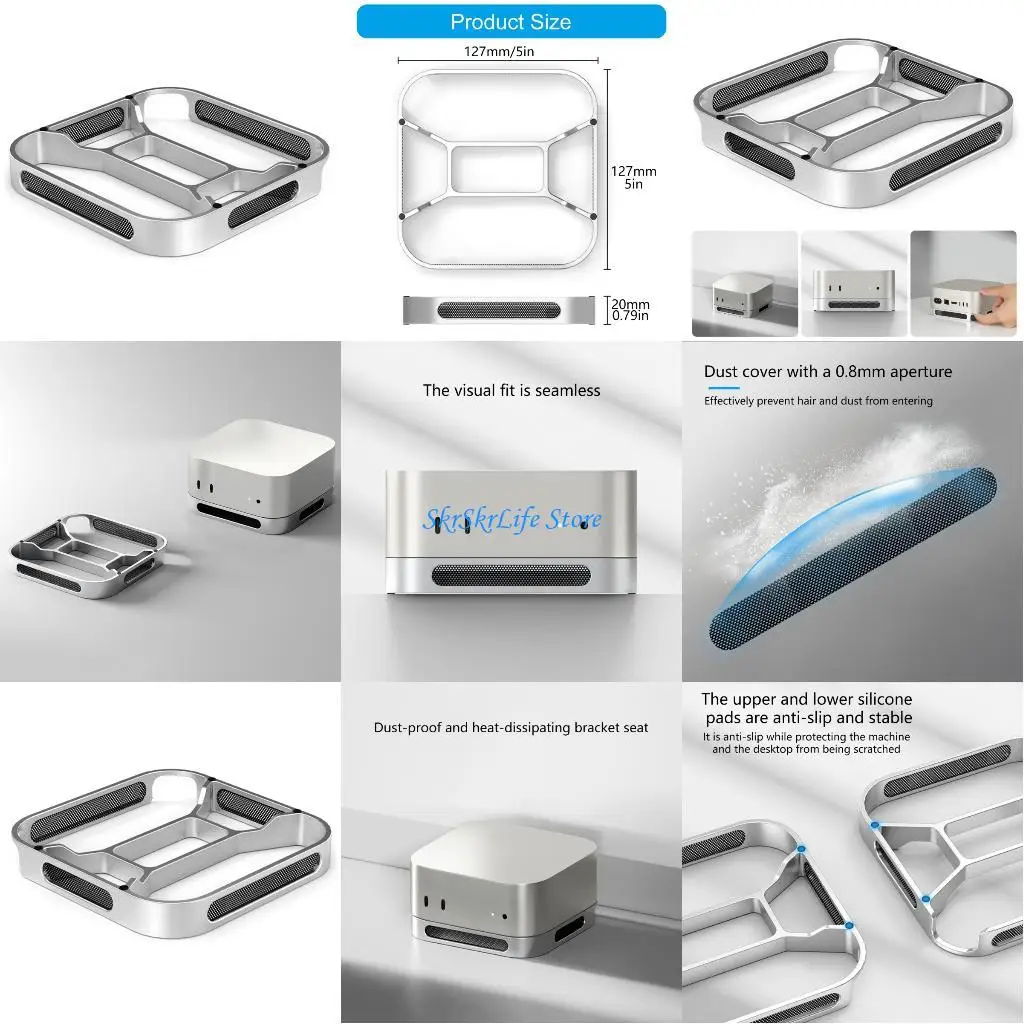 Product Size

127mm/5in

127mm
5in

20mm
0.79in

The visual fit is seamless

SkrSkrLife Store

Dust cover with a 0.8mm aperture

Effectively prevent hair and dust from entering

Dust-proof and heat-dissipating bracket seat

The upper and lower silicone pads are anti-slip and stable

It is anti-slip while protecting the machine and the desktop from being scratched