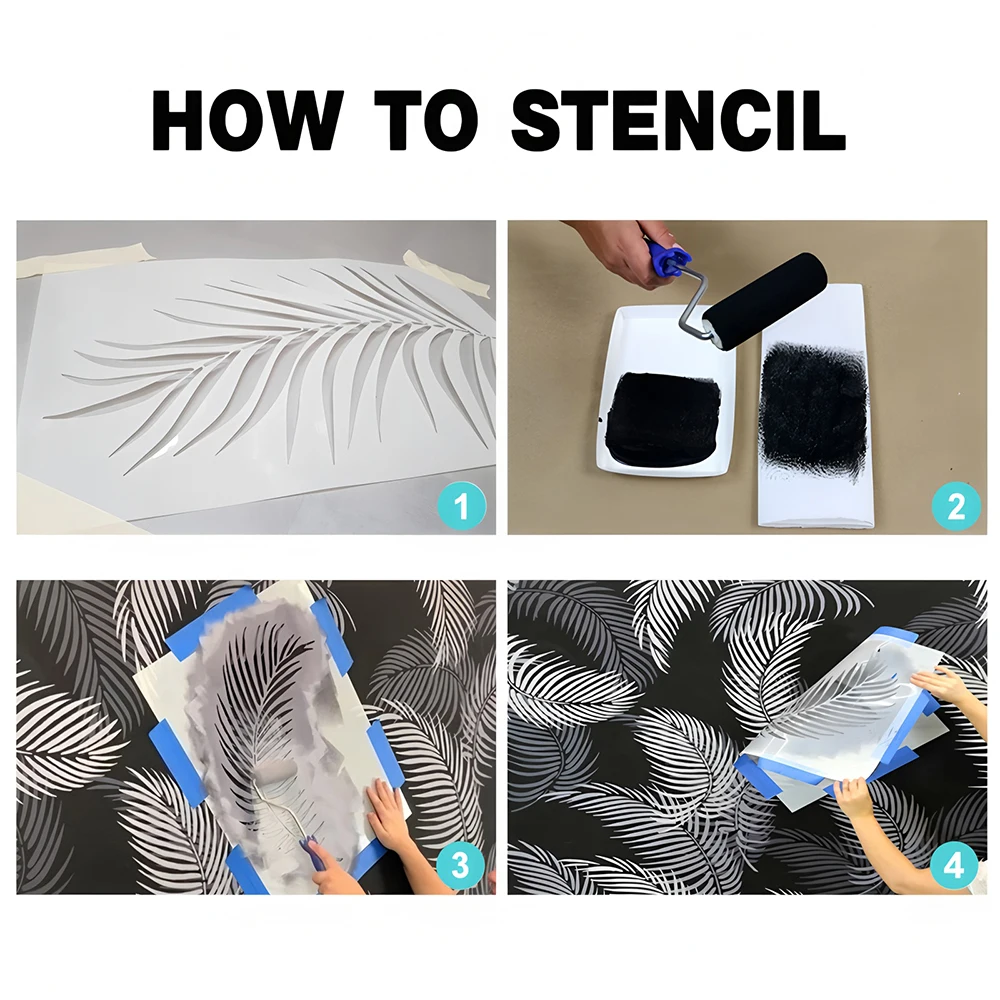 HOW TO STENCIL

1

2

3

4