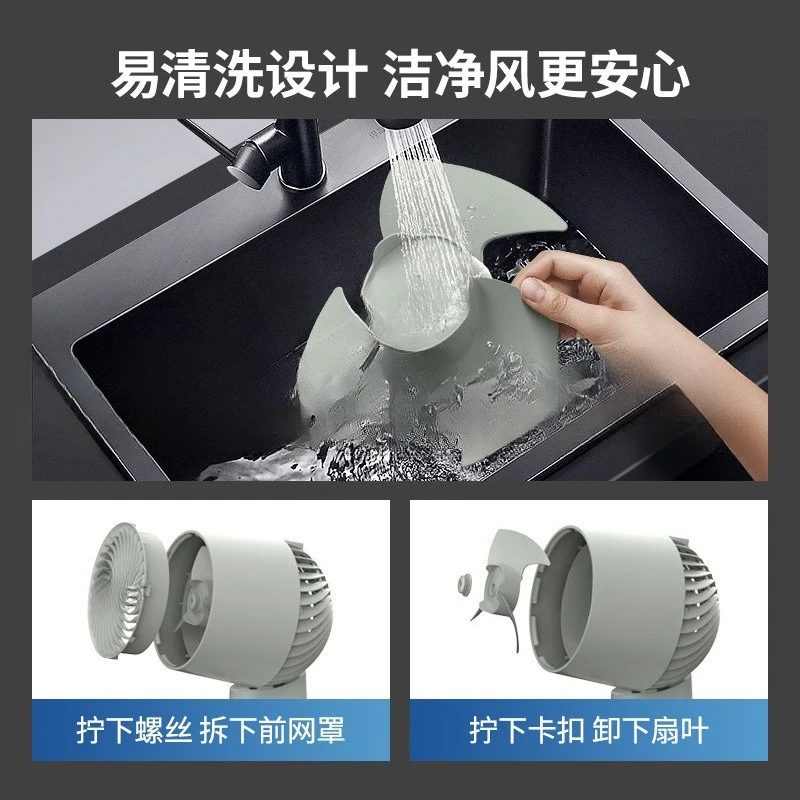 易清洗设计 洁净风更安心

拧下螺丝 拆下前网罩

拧下卡扣 卸下扇叶