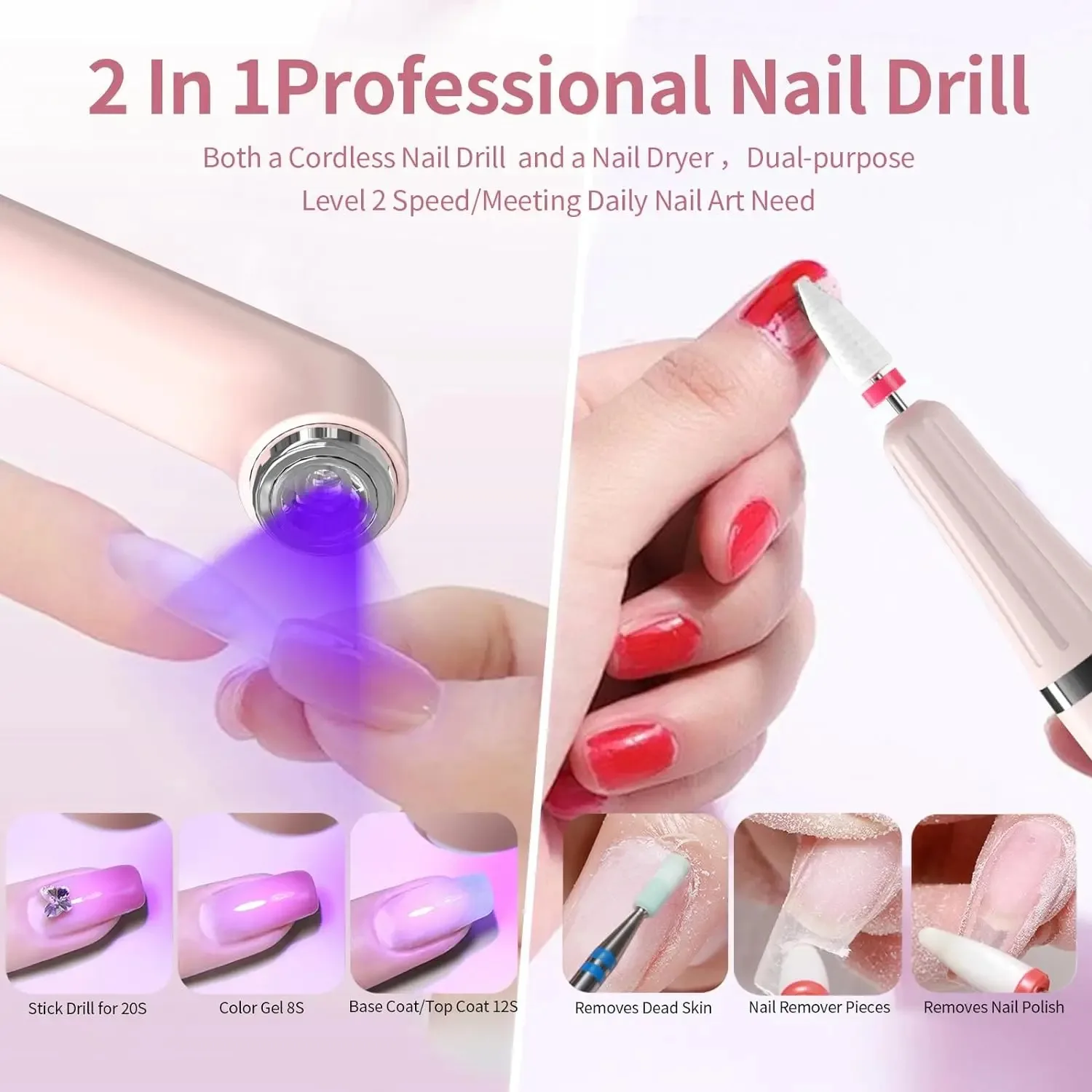 2 In 1Professional Nail Drill

Both a Cordless Nail Drill and a Nail Dryer， Dual-purpose
Level 2 Speed/Meeting Daily Nail Art Need

Stick Drill for 20S

Color Gel 8S

Base Coat/Top Coat 12S

Removes Dead Skin

Nail Remover Pieces

Removes Nail Polish