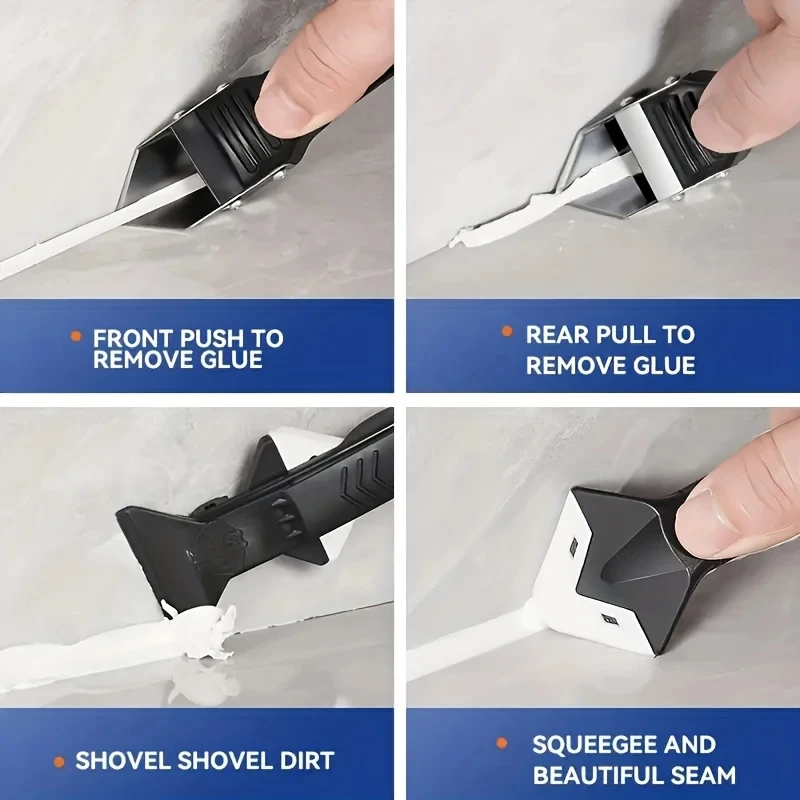 FRONT PUSH TO REMOVE GLUE

REAR PULL TO REMOVE GLUE

SHOVEL SHOVEL DIRT

SQUEEGEE AND BEAUTIFUL SEAM