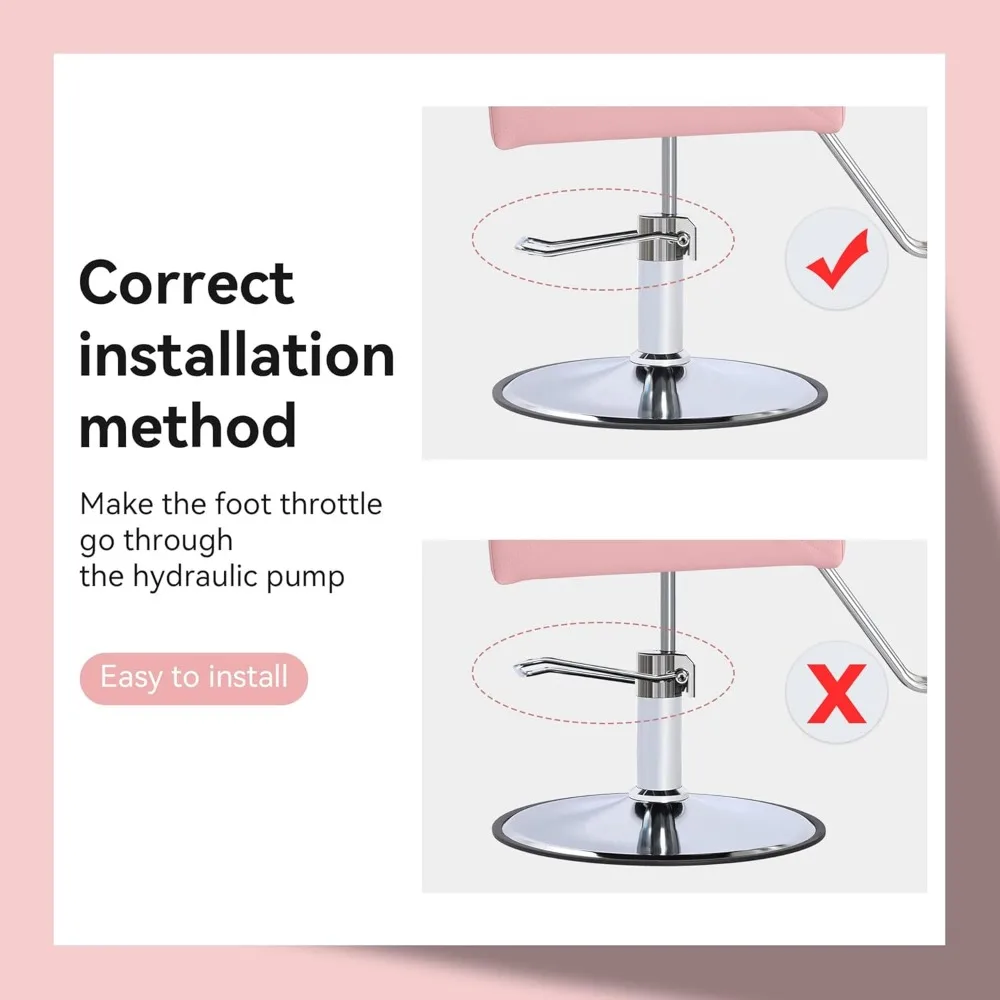 Correct installation method

Make the foot throttle go through the hydraulic pump

Easy to install