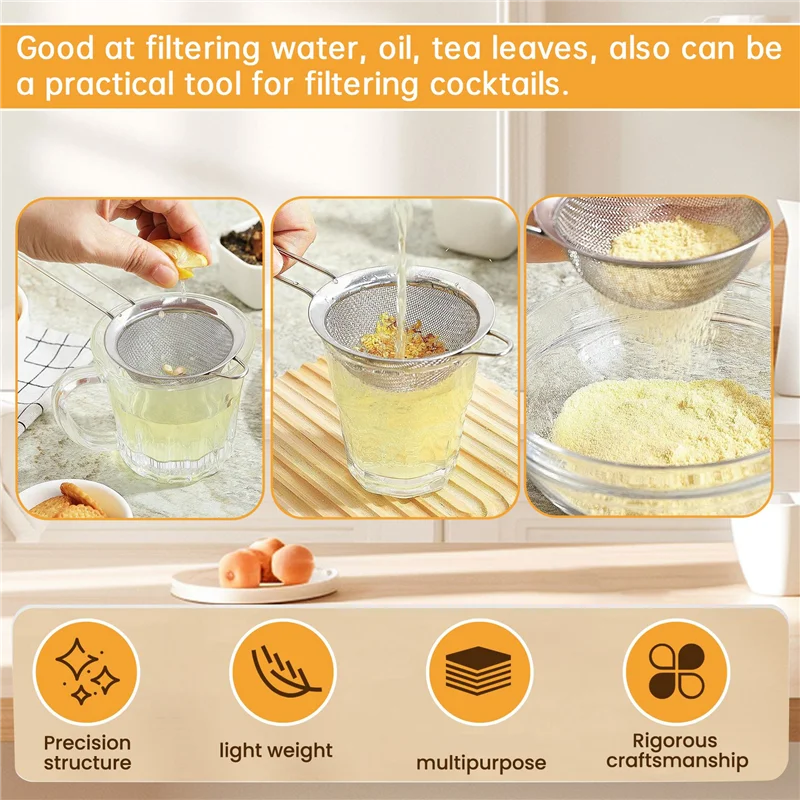 Good at filtering water, oil, tea leaves, also can be a practical tool for filtering cocktails.

Precision structure

light weight

multipurpose

Rigorous craftsmanship