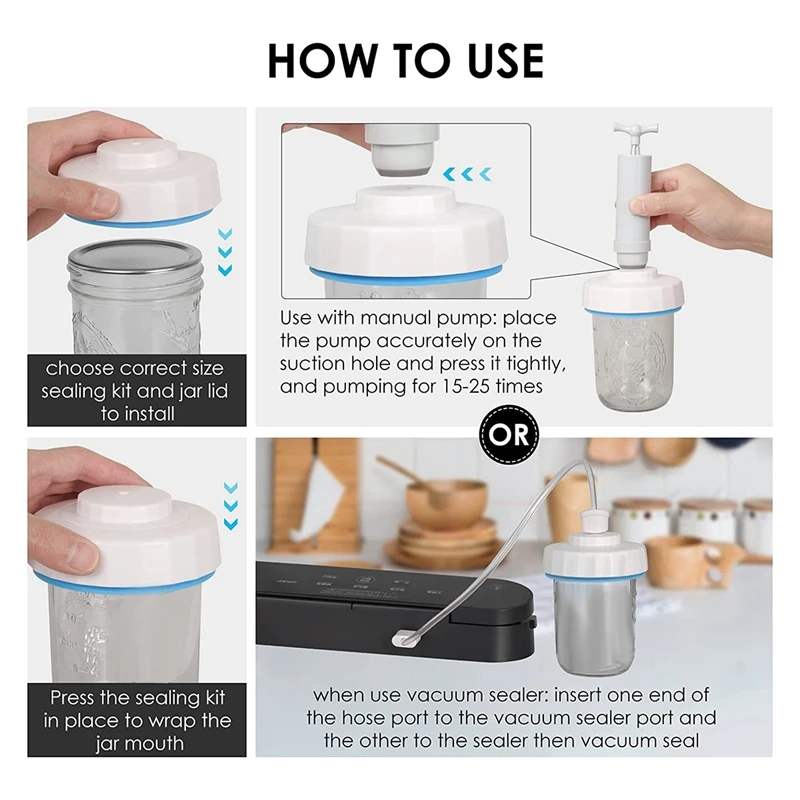 HOW TO USE

choose correct size sealing kit and jar lid to install

Use with manual pump: place the pump accurately on the suction hole and press it tightly, and pumping for 15-25 times

OR

Press the sealing kit in place to wrap the jar mouth

when use vacuum sealer: insert one end of the hose port to the vacuum sealer port and the other to the sealer then vacuum seal