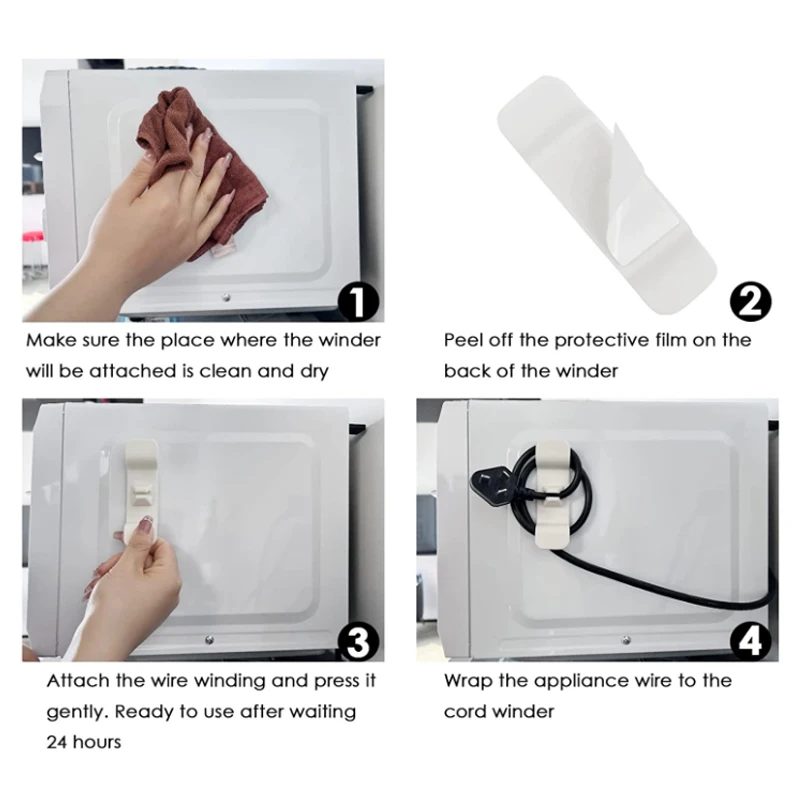 1
Make sure the place where the winder will be attached is clean and dry

2
Peel off the protective film on the back of the winder

3
Attach the wire winding and press it gently. Ready to use after waiting 24 hours

4
Wrap the appliance wire to the cord winder