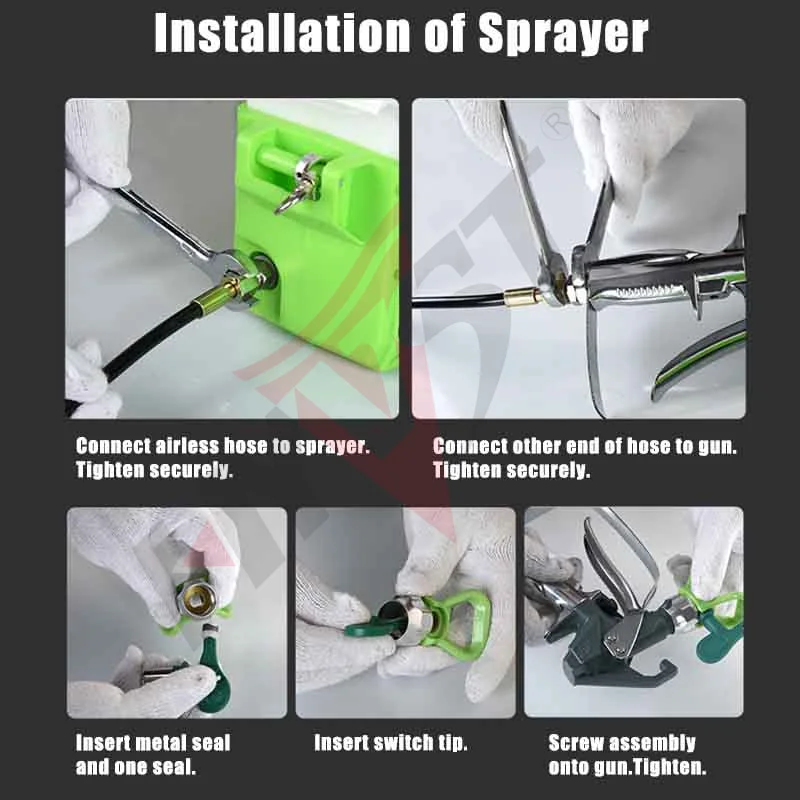 Installation of Sprayer

Connect airless hose to sprayer. Tighten securely.

Connect other end of hose to gun. Tighten securely.

Insert metal seal and one seal.

Insert switch tip.

Screw assembly onto gun.Tighten.