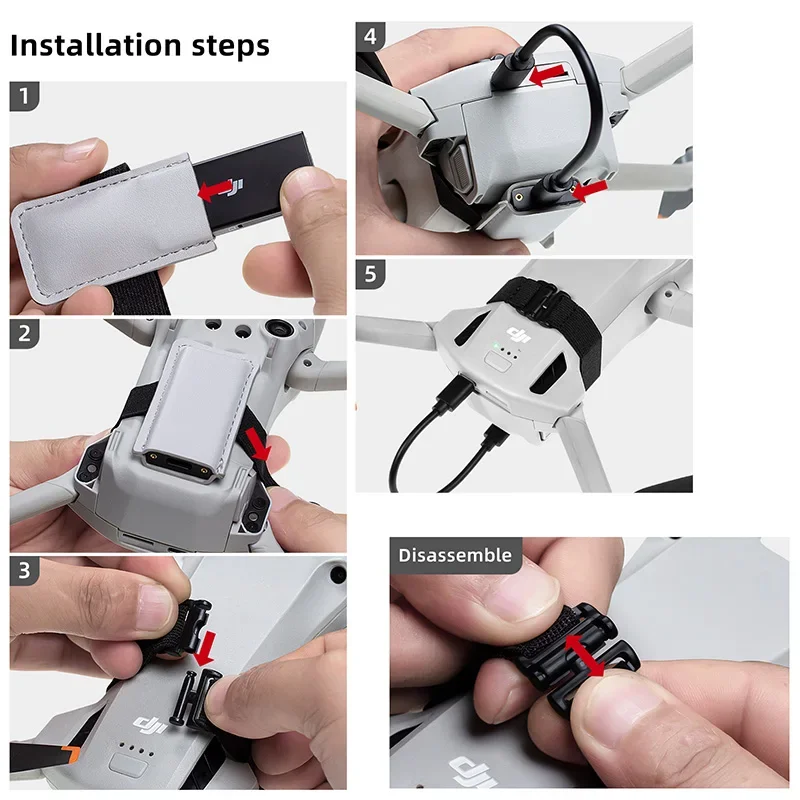 Installation steps

1

dji

2

3

dji

4

5

dji

Disassemble

dji