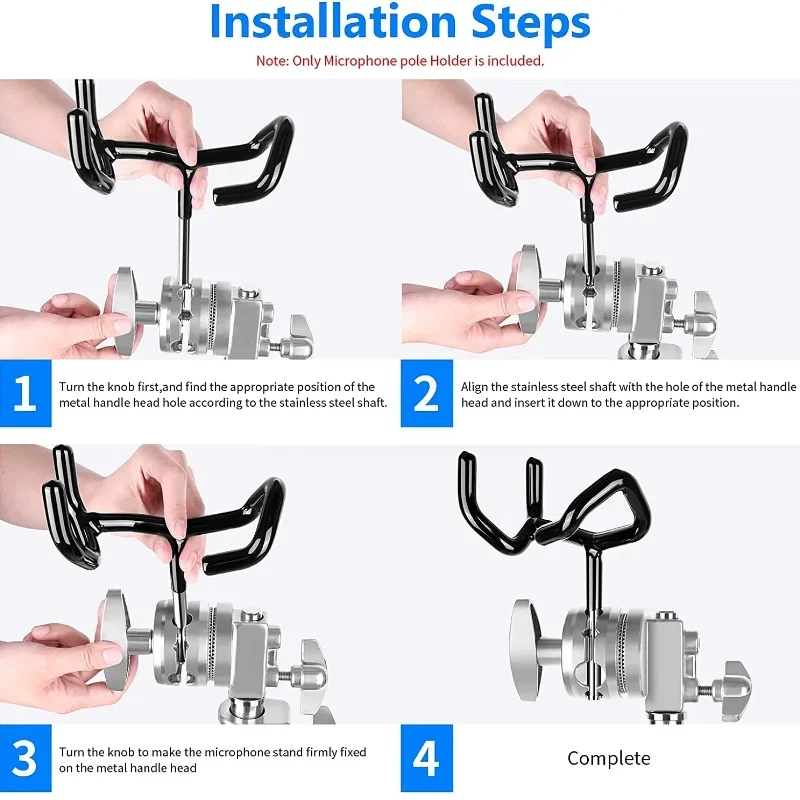 Installation Steps

Note: Only Microphone pole Holder is included.

1 Turn the knob first,and find the appropriate position of the metal handle head hole according to the stainless steel shaft.

2 Align the stainless steel shaft with the hole of the metal handle head and insert it down to the appropriate position.

3 Turn the knob to make the microphone stand firmly fixed on the metal handle head

4 Complete