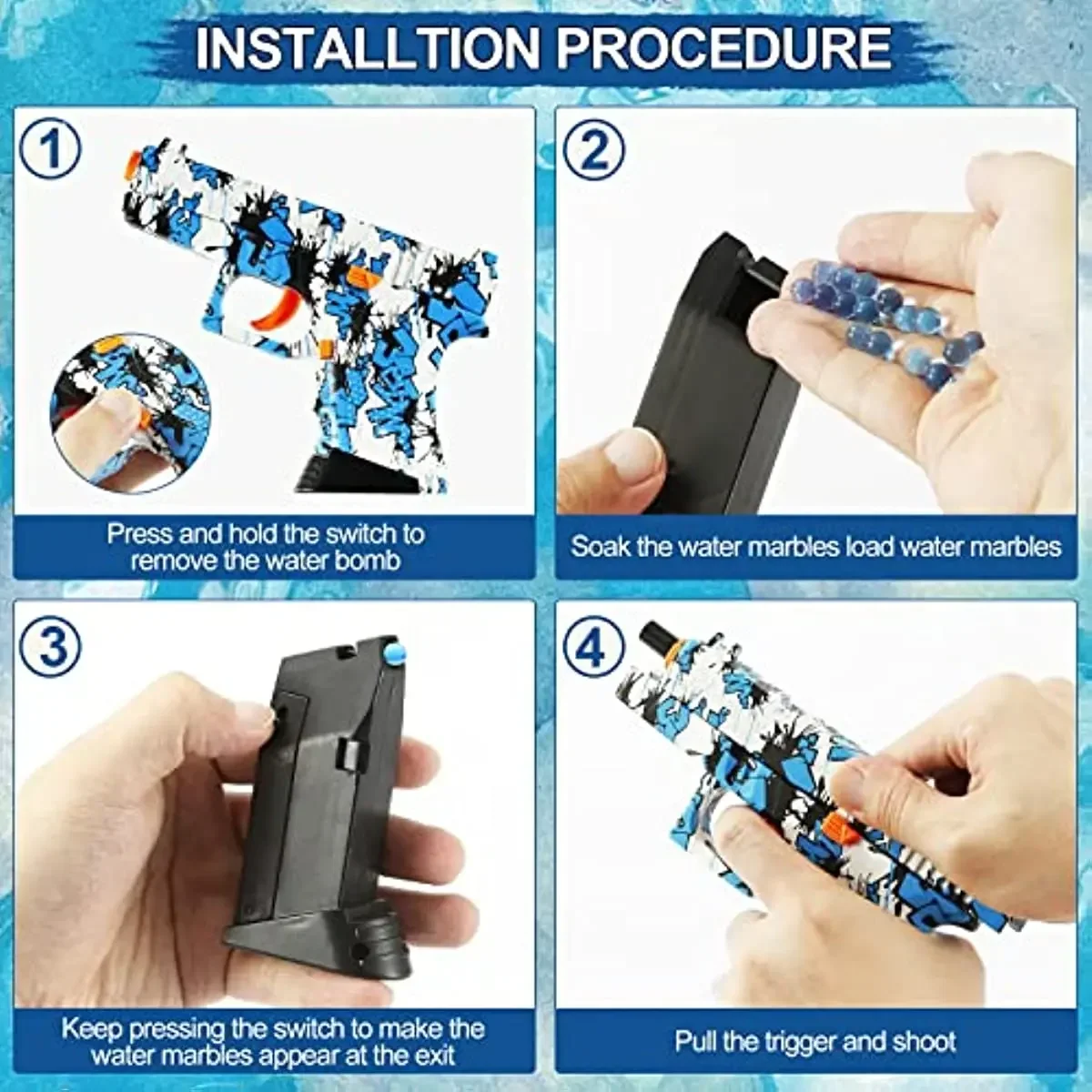 INSTALLTION PROCEDURE

1

Press and hold the switch to remove the water bomb

2

Soak the water marbles load water marbles

3

Keep pressing the switch to make the water marbles appear at the exit

4

Pull the trigger and shoot