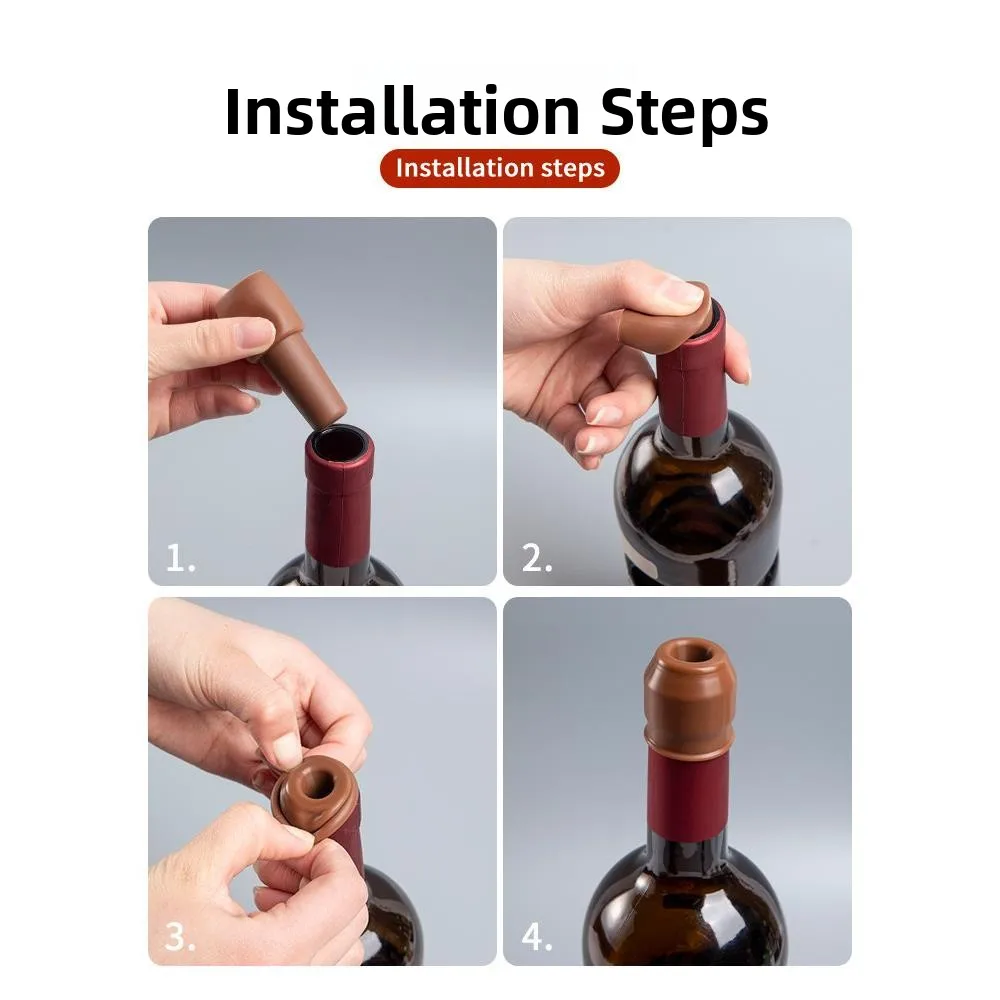 Installation Steps

Installation steps

1.

2.

3.

4.