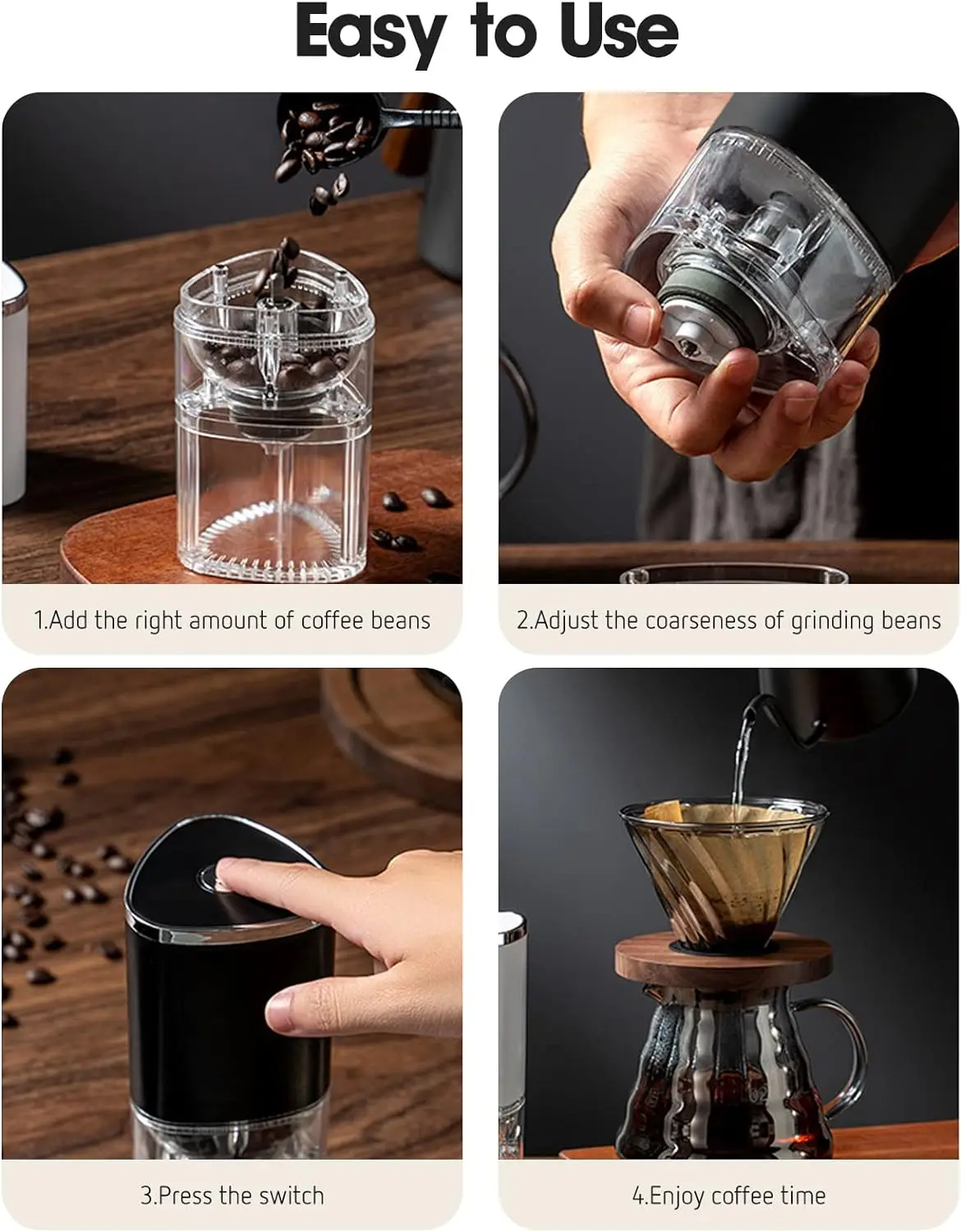 Easy to Use

1.Add the right amount of coffee beans

2.Adjust the coarseness of grinding beans

3.Press the switch

4.Enjoy coffee time