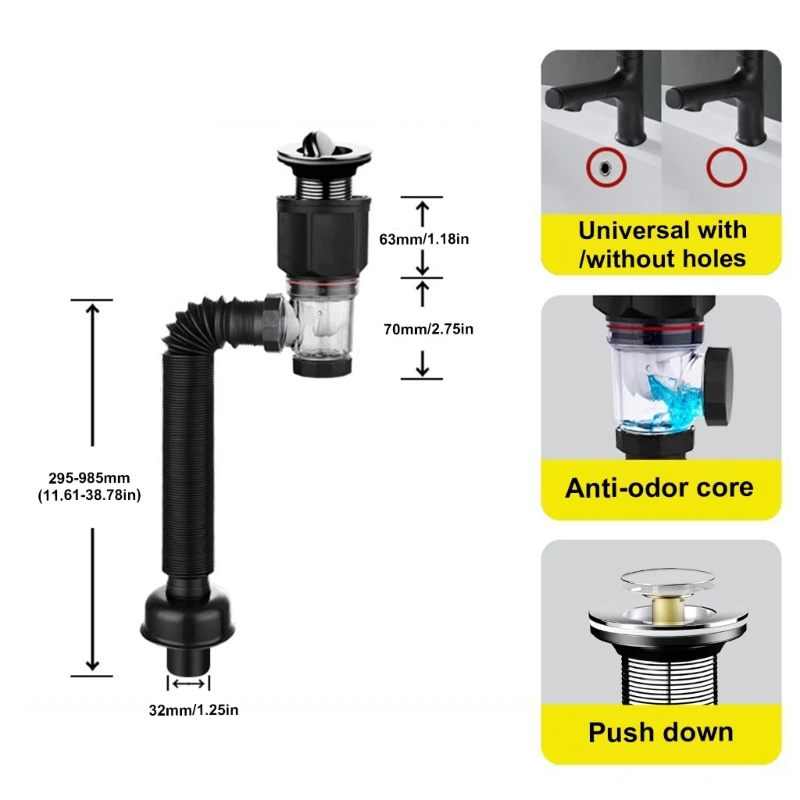 63mm/1.18in

70mm/2.75in

295-985mm
(11.61-38.78in)

32mm/1.25in

Universal with
/without holes

Anti-odor core

Push down