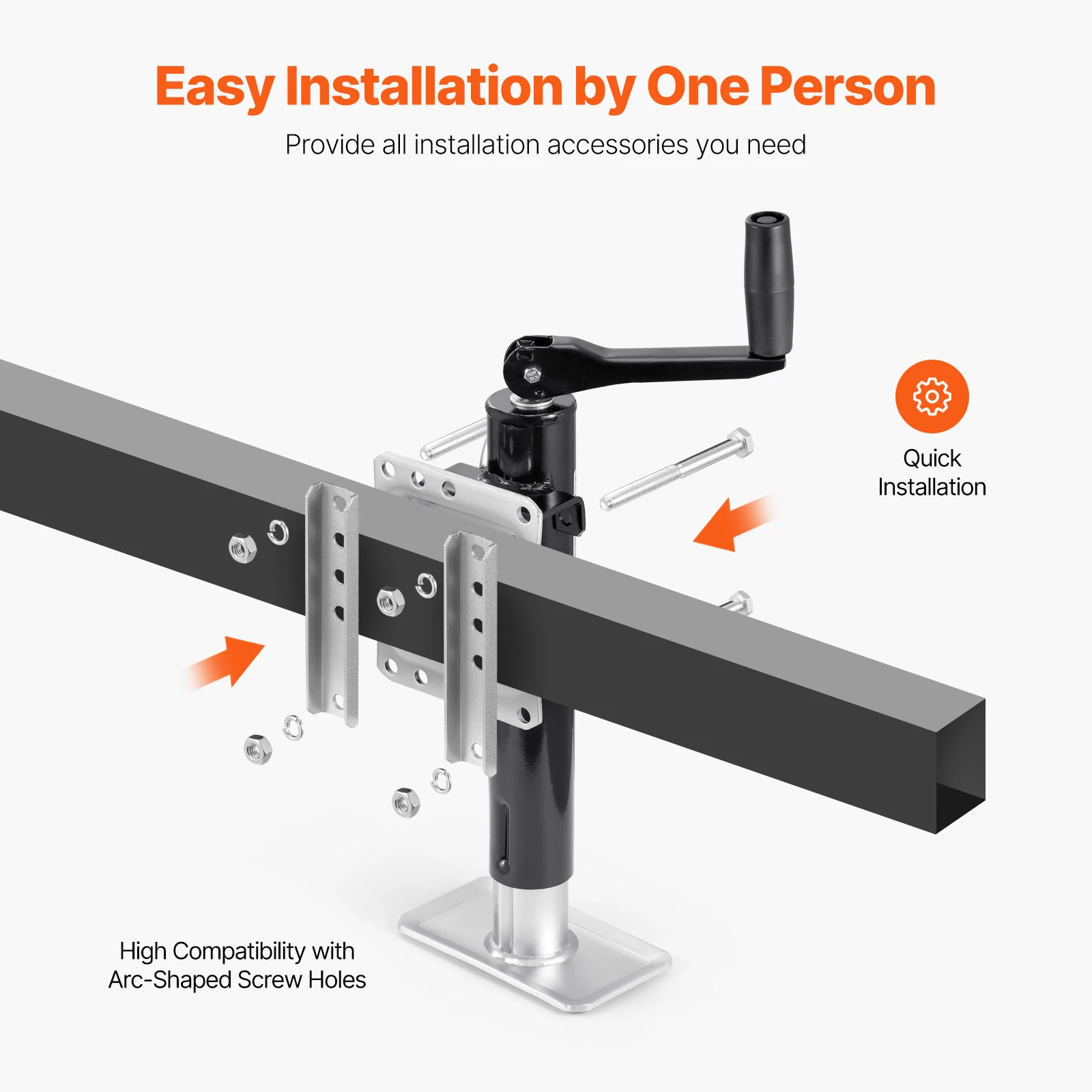 Easy Installation by One Person

Provide all installation accessories you need

Quick Installation

High Compatibility with Arc-Shaped Screw Holes