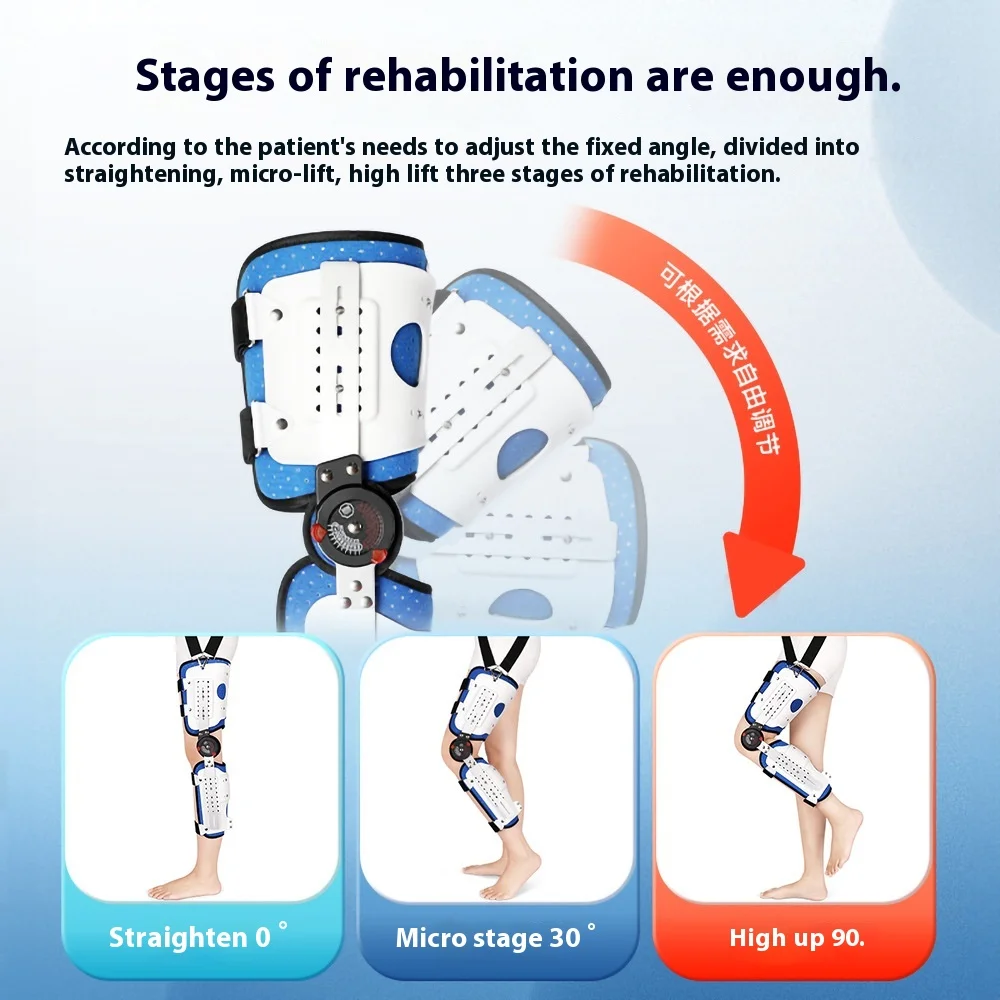 Stages of rehabilitation are enough.

According to the patient's needs to adjust the fixed angle, divided into straightening, micro-lift, high lift three stages of rehabilitation.

可根据需求自由调节

Straighten 0 °

Micro stage 30 °

High up 90.