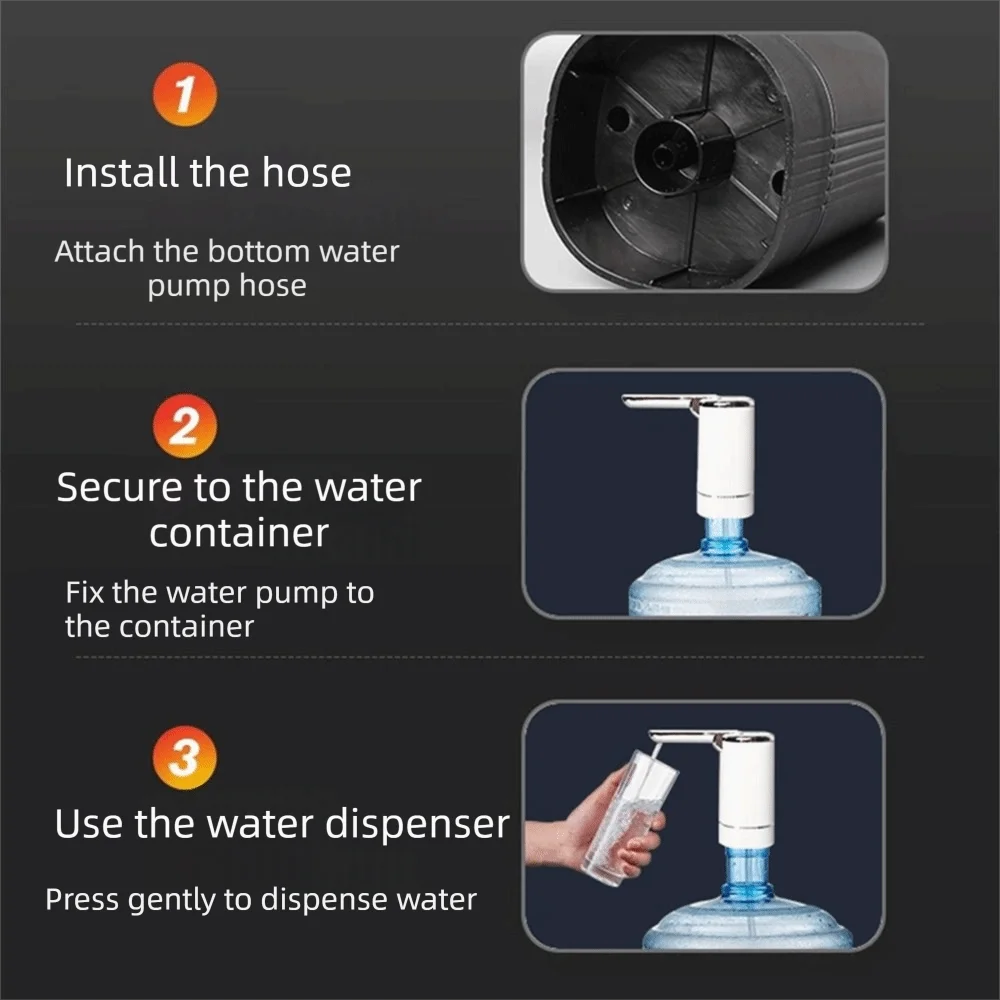 1

Install the hose

Attach the bottom water pump hose

2

Secure to the water container

Fix the water pump to the container

3

Use the water dispenser

Press gently to dispense water