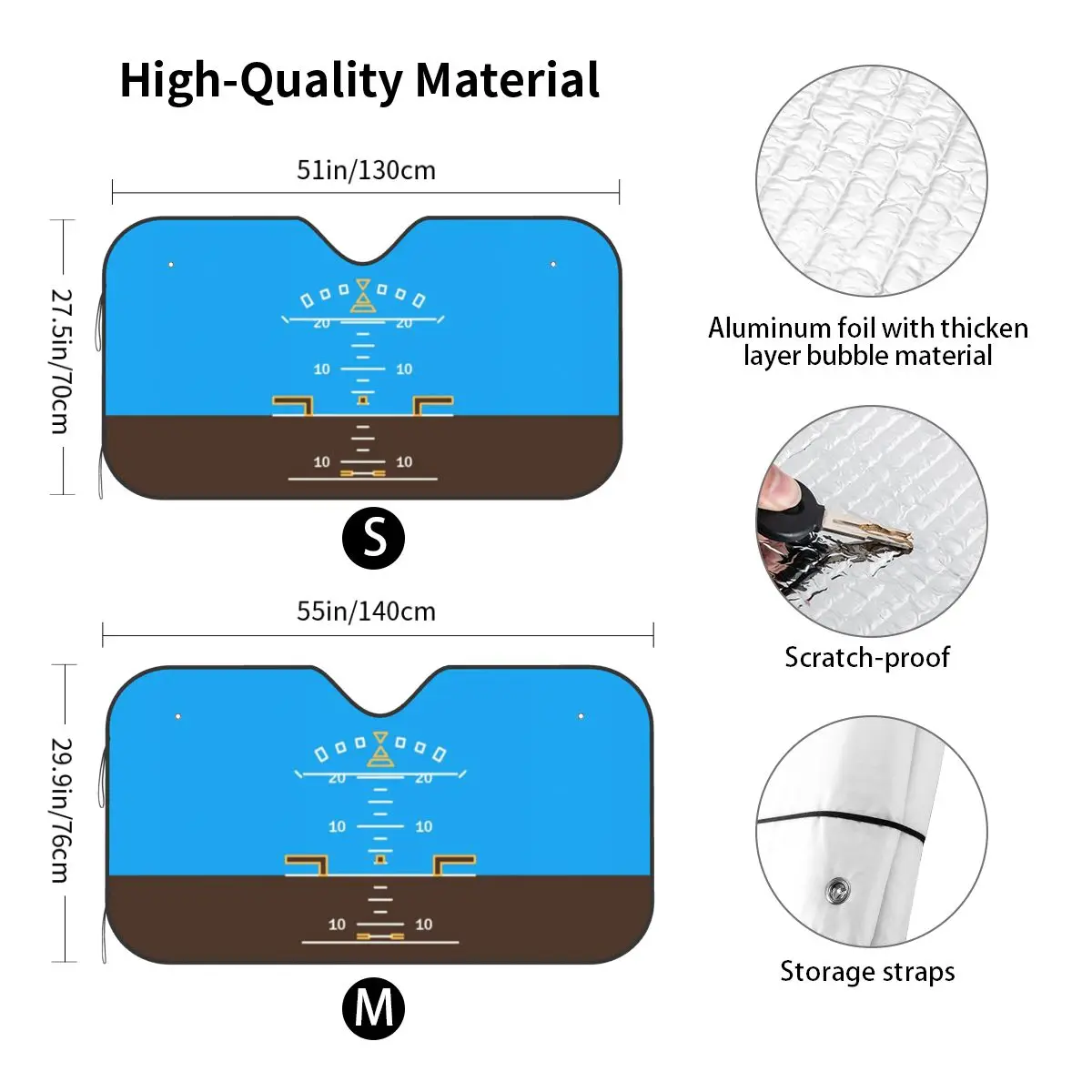 High-Quality Material

51in/130cm

27.5in/70cm

20 20

10 10

10 10

S

55in/140cm

29.9in/76cm

20 20

10 10

10 10

M

Aluminum foil with thicken layer bubble material

Scratch-proof

Storage straps