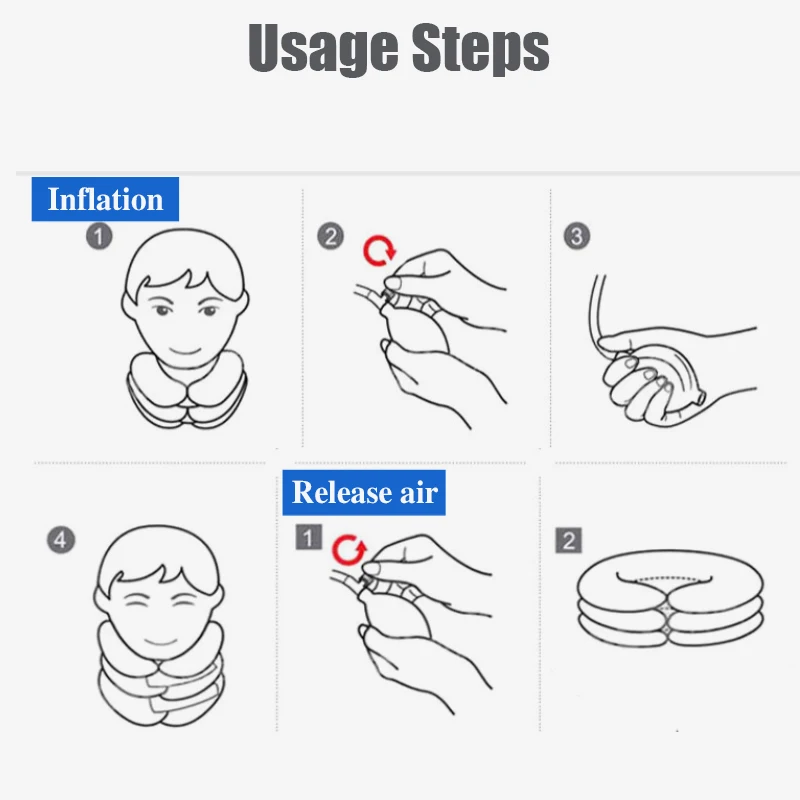 Usage Steps

Inflation

1

2

3

4

Release air

1

2