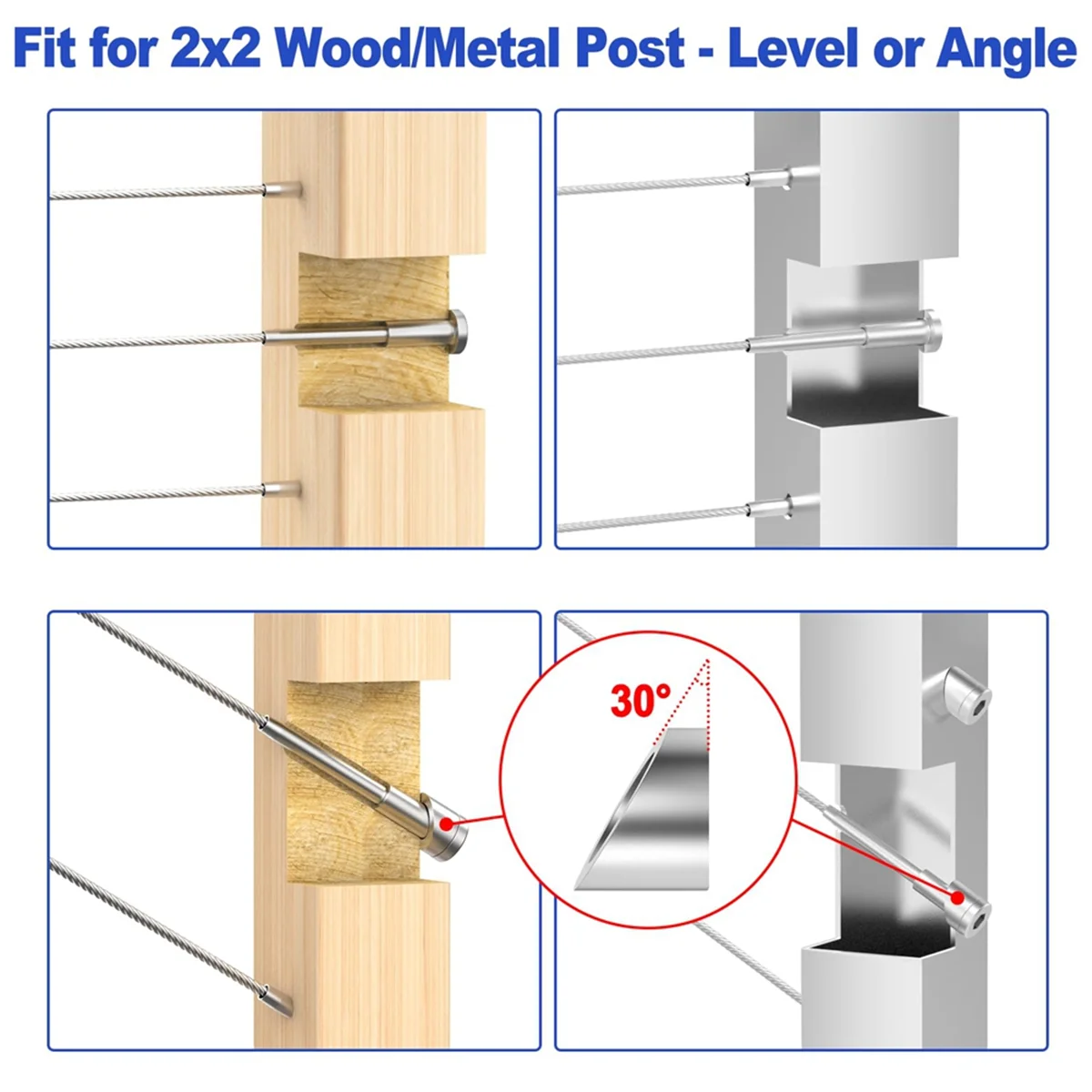 Fit for 2x2 Wood/Metal Post - Level or Angle

30°