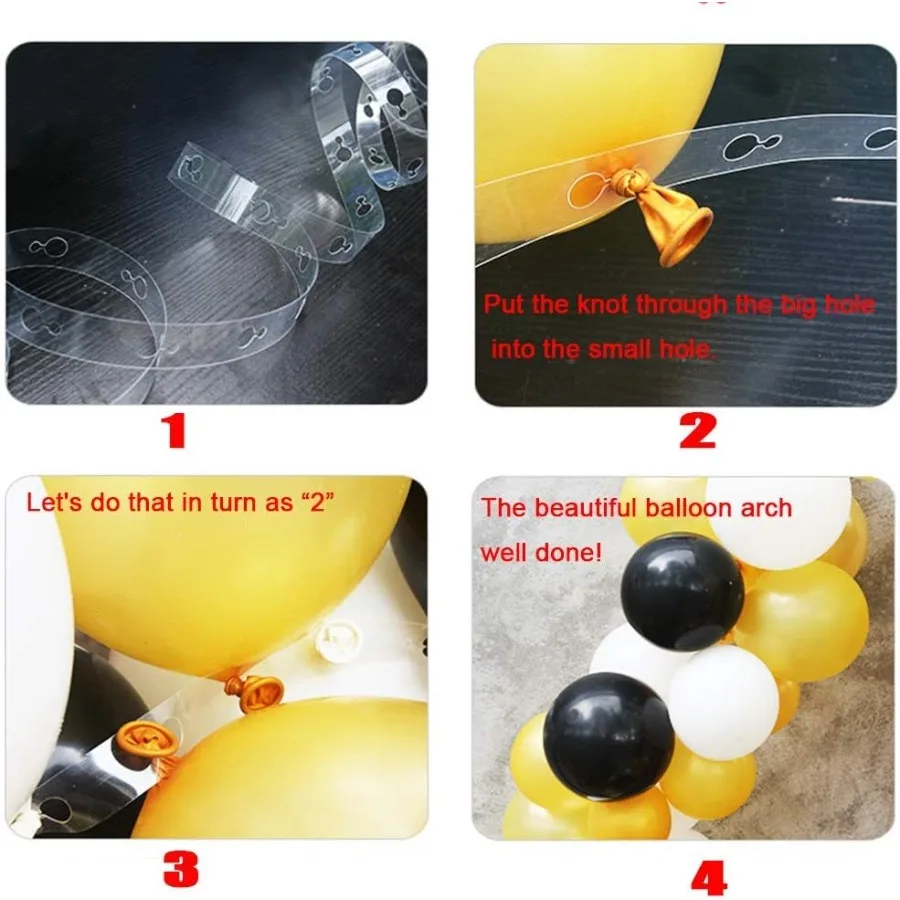 1

Put the knot through the big hole into the small hole.

2

Let's do that in turn as “2”

3

The beautiful balloon arch well done!

4