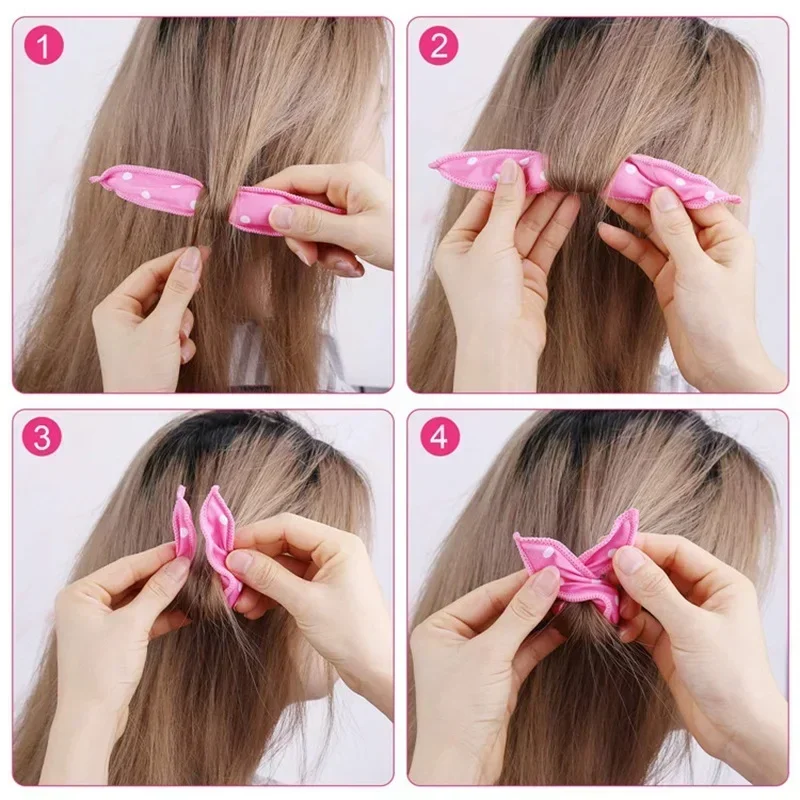 1

2

3

4