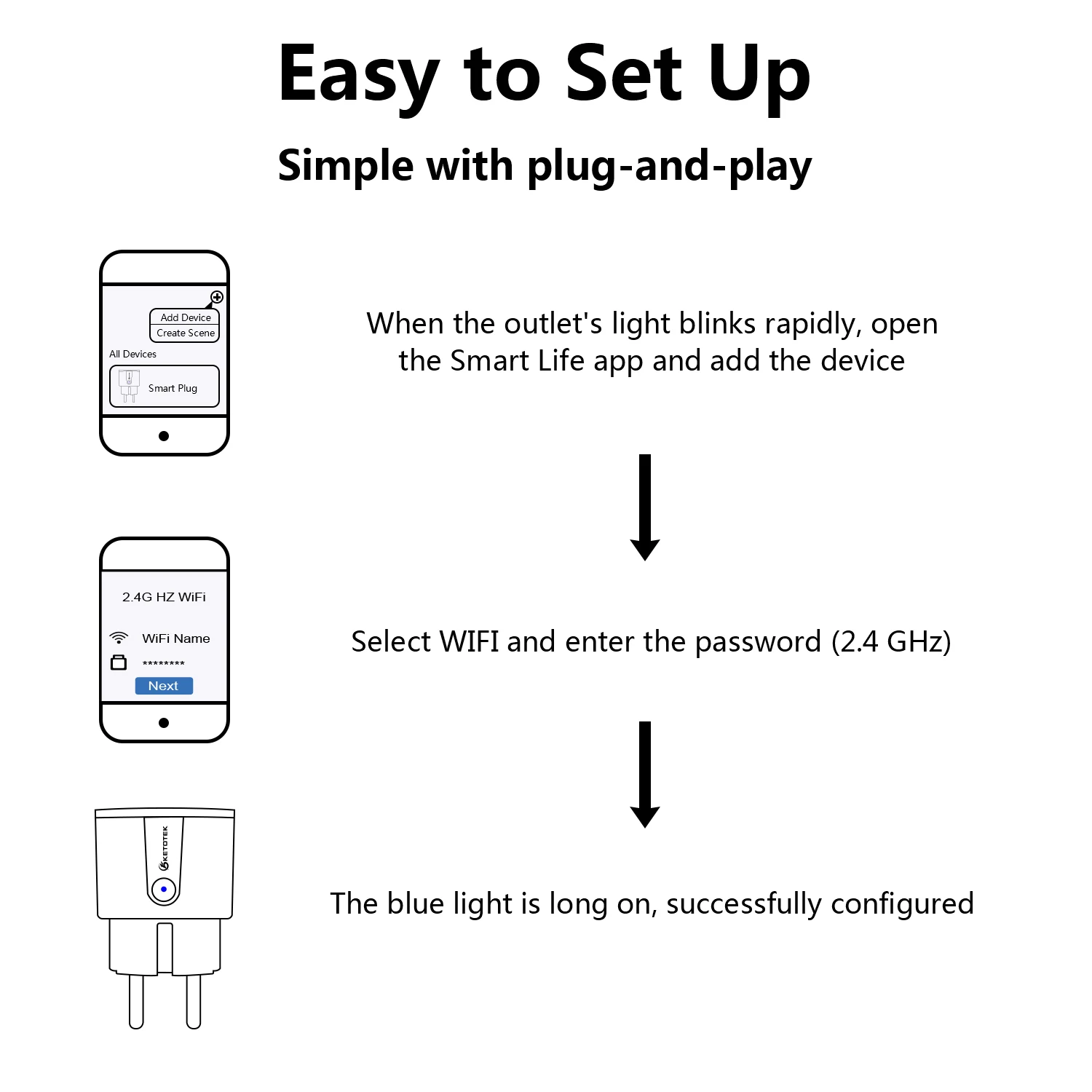 Easy to Set Up

Simple with plug-and-play

Add Device
Create Scene
All Devices
Smart Plug

When the outlet's light blinks rapidly, open the Smart Life app and add the device

2.4G HZ WiFi
WiFi Name
********
Next

Select WIFI and enter the password (2.4 GHz)

KETOTEK

The blue light is long on, successfully configured