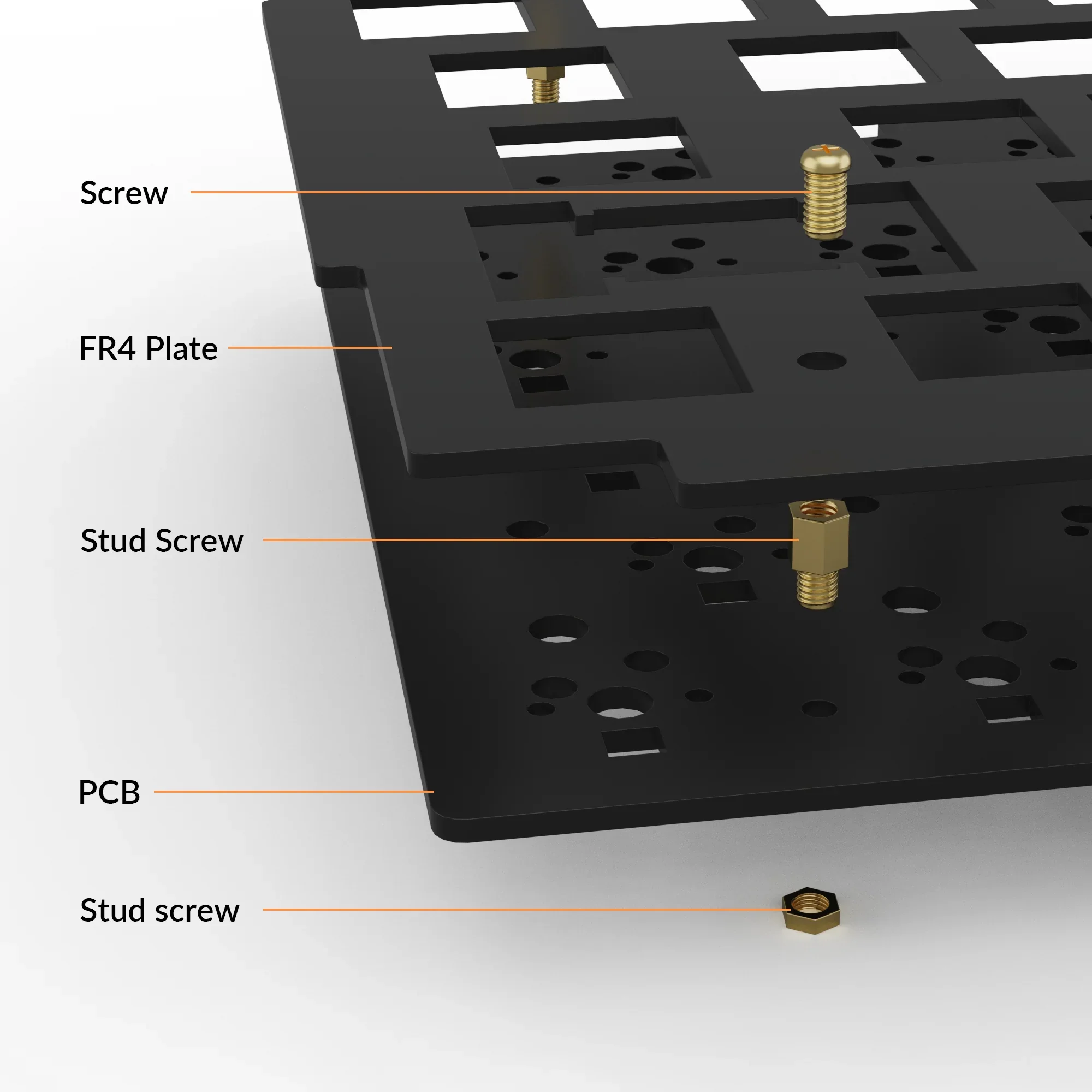 Screw

FR4 Plate

Stud Screw

PCB

Stud screw