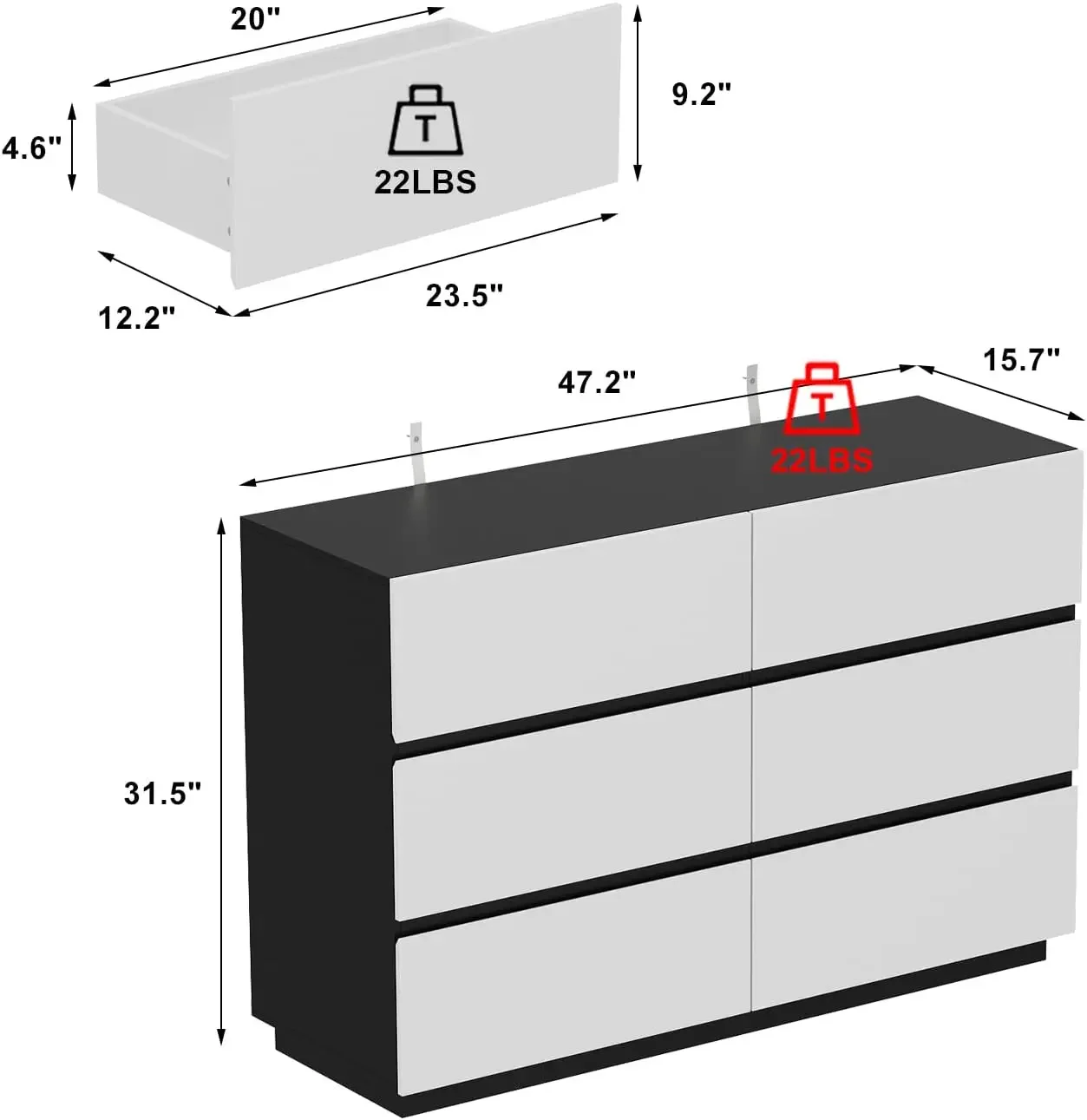 20"

4.6"

T

22LBS

9.2"

12.2"

23.5"

47.2"

T

22LBS

15.7"

31.5"