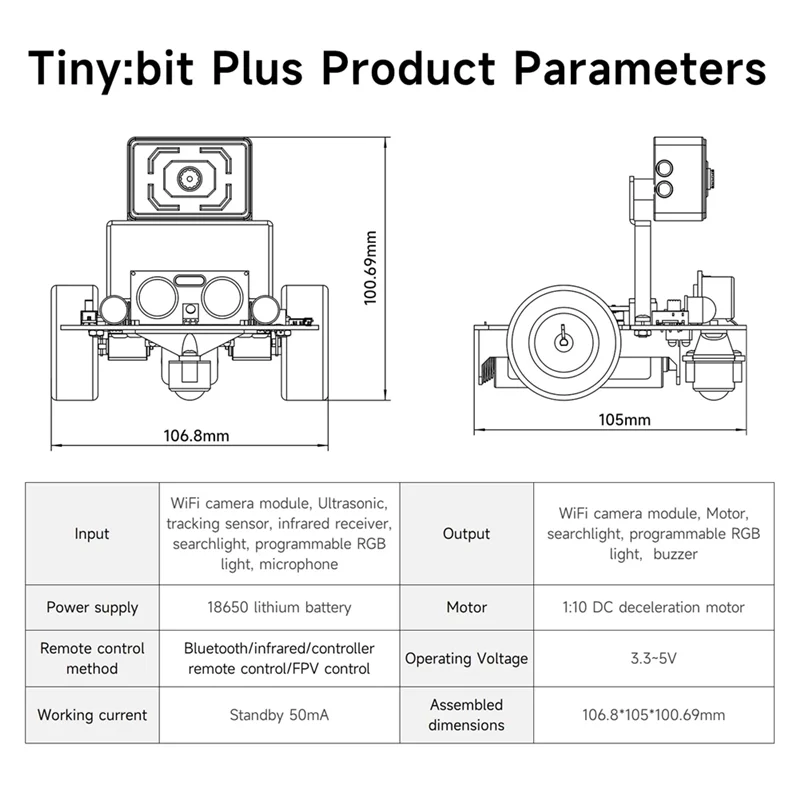 Tiny:bit Plus Product Parameters

100.69mm

106.8mm

105mm

| Input | WiFi camera module, Ultrasonic, tracking sensor, infrared receiver, searchlight, programmable RGB light, microphone | Output | WiFi camera module, Motor, searchlight, programmable RGB light, buzzer |
|---|---|---|---|
| Power supply | 18650 lithium battery | Motor | 1:10 DC deceleration motor |
| Remote control method | Bluetooth/infrared/controller remote control/FPV control | Operating Voltage | 3.3~5V |
| Working current | Standby 50mA | Assembled dimensions | 106.8*105*100.69mm |