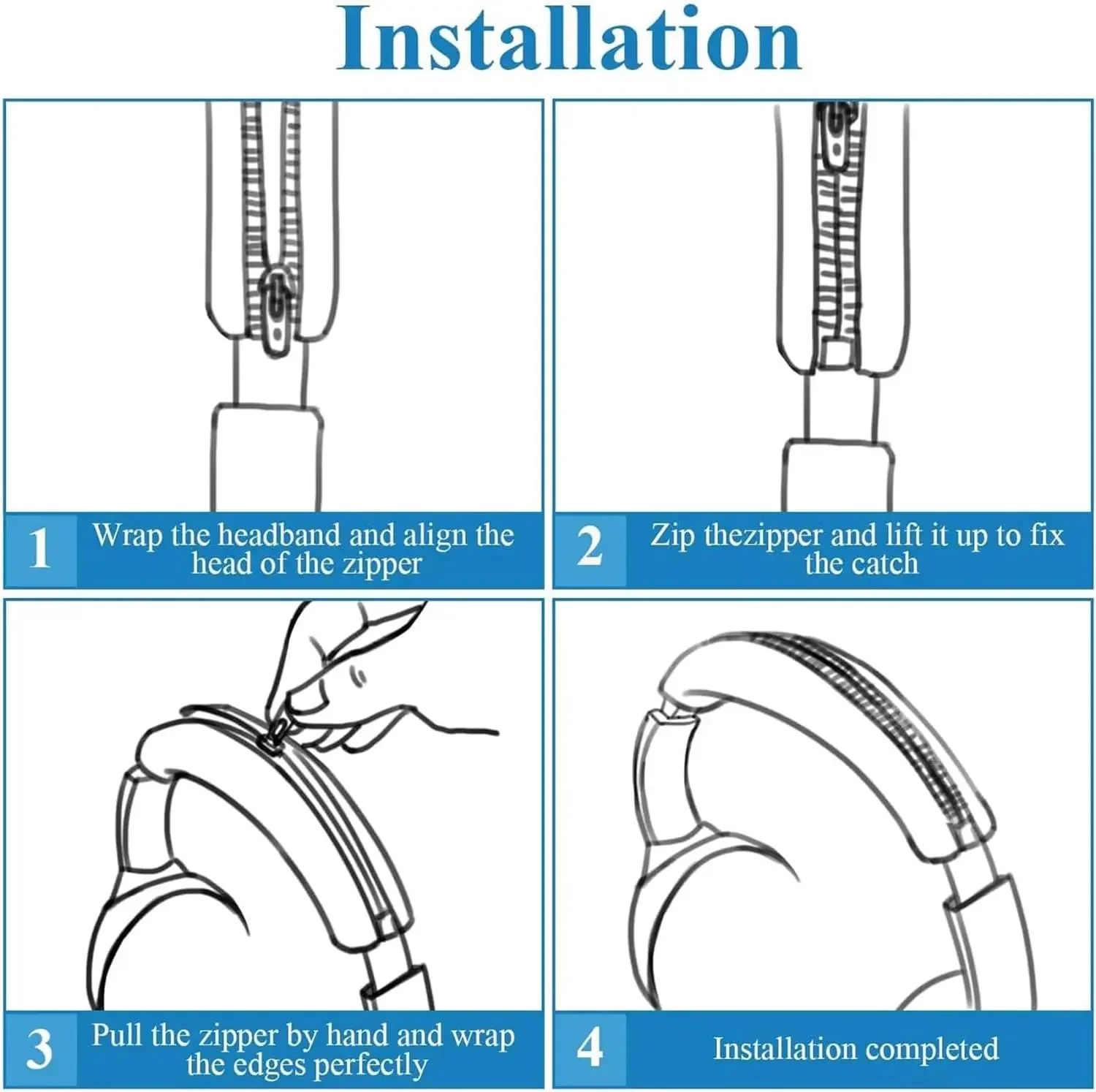 Installation

1 Wrap the headband and align the head of the zipper

2 Zip thezipper and lift it up to fix the catch

3 Pull the zipper by hand and wrap the edges perfectly

4 Installation completed