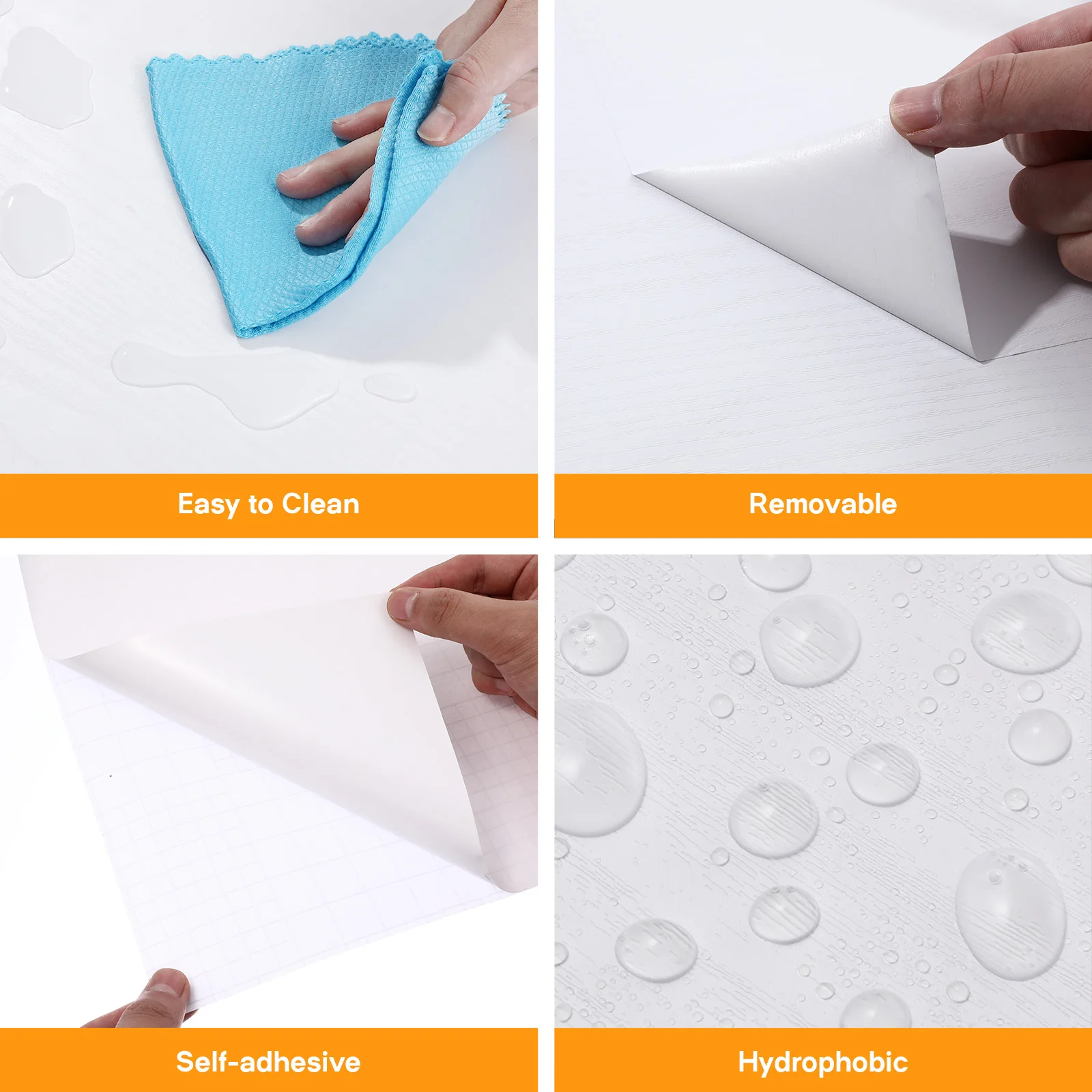 Easy to Clean

Removable

Self-adhesive

Hydrophobic