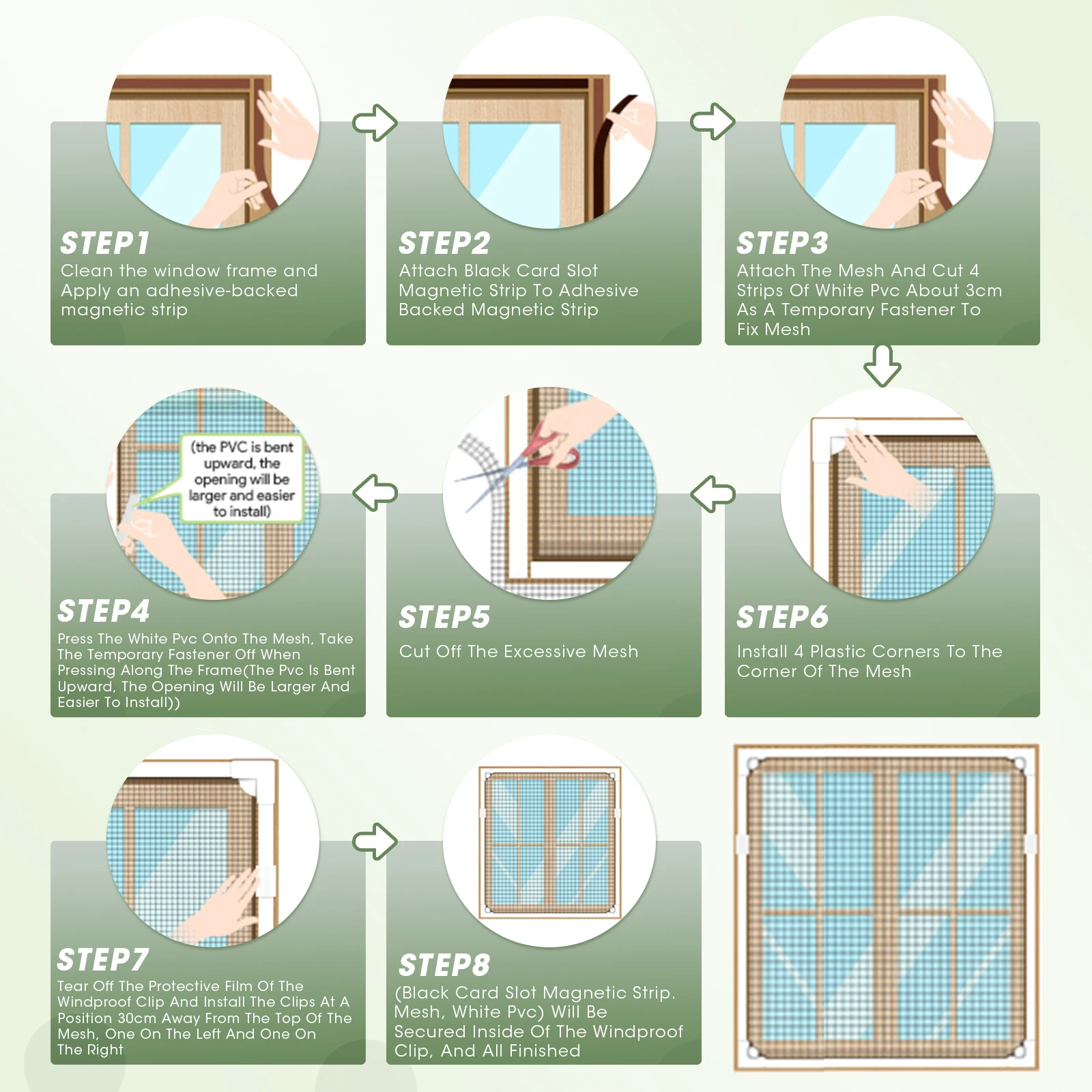 STEP1
Clean the window frame and Apply an adhesive-backed magnetic strip

STEP2
Attach Black Card Slot Magnetic Strip To Adhesive Backed Magnetic Strip

STEP3
Attach The Mesh And Cut 4 Strips Of White Pvc About 3cm As A Temporary Fastener To Fix Mesh

(the PVC is bent upward, the opening will be larger and easier to install)

STEP4
Press The White Pvc Onto The Mesh, Take The Temporary Fastener Off When Pressing Along The Frame(The Pvc Is Bent Upward, The Opening Will Be Larger And Easier To Install))

STEP5
Cut Off The Excessive Mesh

STEP6
Install 4 Plastic Corners To The Corner Of The Mesh

STEP7
Tear Off The Protective Film Of The Windproof Clip And Install The Clips At A Position 30cm Away From The Top Of The Mesh, One On The Left And One On The Right

STEP8
(Black Card Slot Magnetic Strip. Mesh, White Pvc) Will Be Secured Inside Of The Windproof Clip, And All Finished