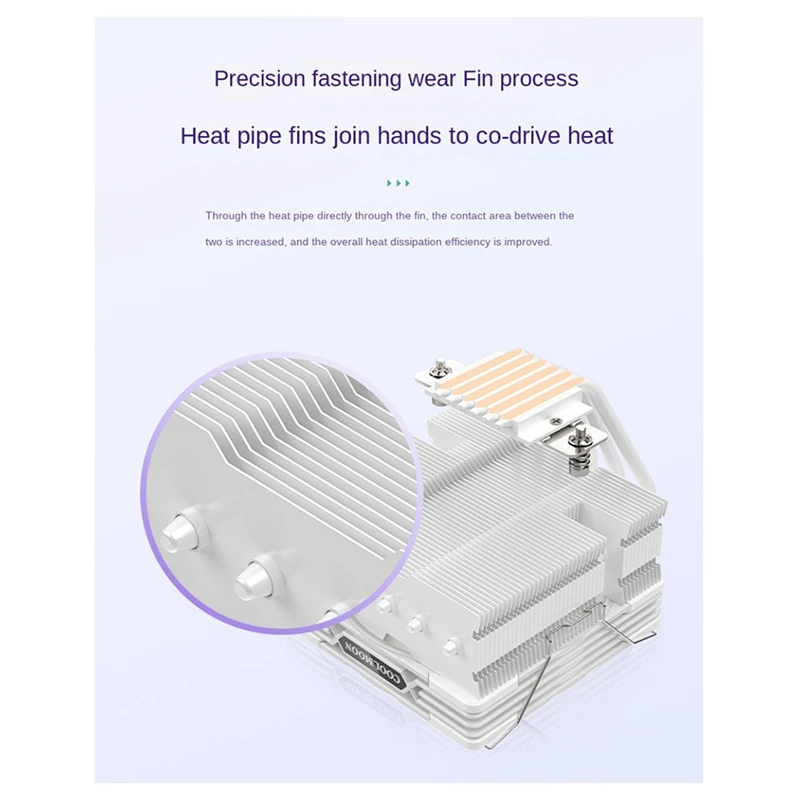 Precision fastening wear Fin process

Heat pipe fins join hands to co-drive heat

Through the heat pipe directly through the fin, the contact area between the two is increased, and the overall heat dissipation efficiency is improved.

COOLMOON