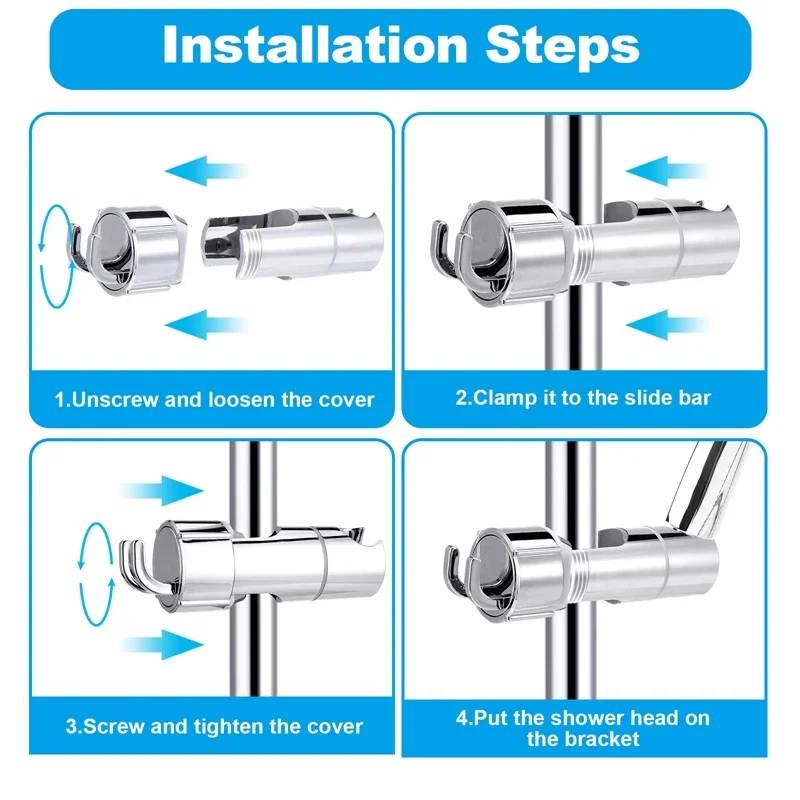 Installation Steps

1.Unscrew and loosen the cover

2.Clamp it to the slide bar

3.Screw and tighten the cover

4.Put the shower head on the bracket