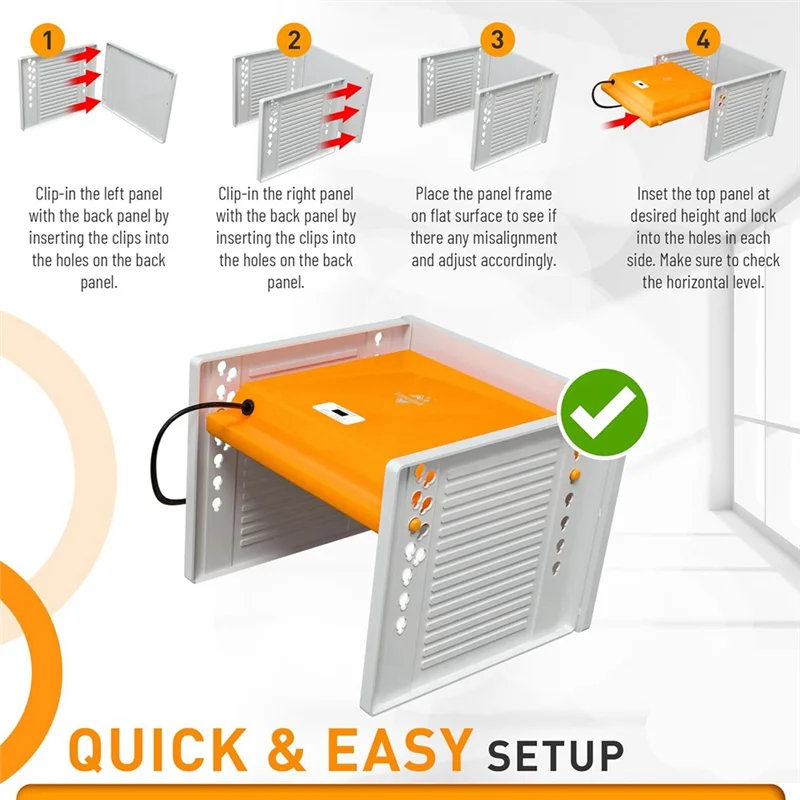 1

Clip-in the left panel with the back panel by inserting the clips into the holes on the back panel.

2

Clip-in the right panel with the back panel by inserting the clips into the holes on the back panel.

3

Place the panel frame on flat surface to see if there any misalignment and adjust accordingly.

4

Inset the top panel at desired height and lock into the holes in each side. Make sure to check the horizontal level.

QUICK & EASY SETUP