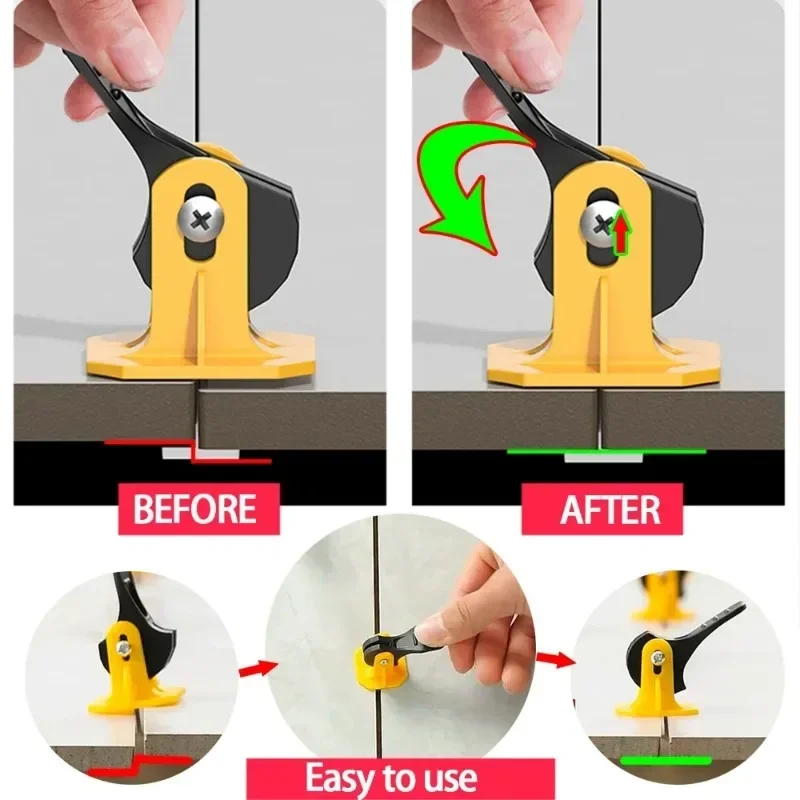 BEFORE

AFTER

Easy to use