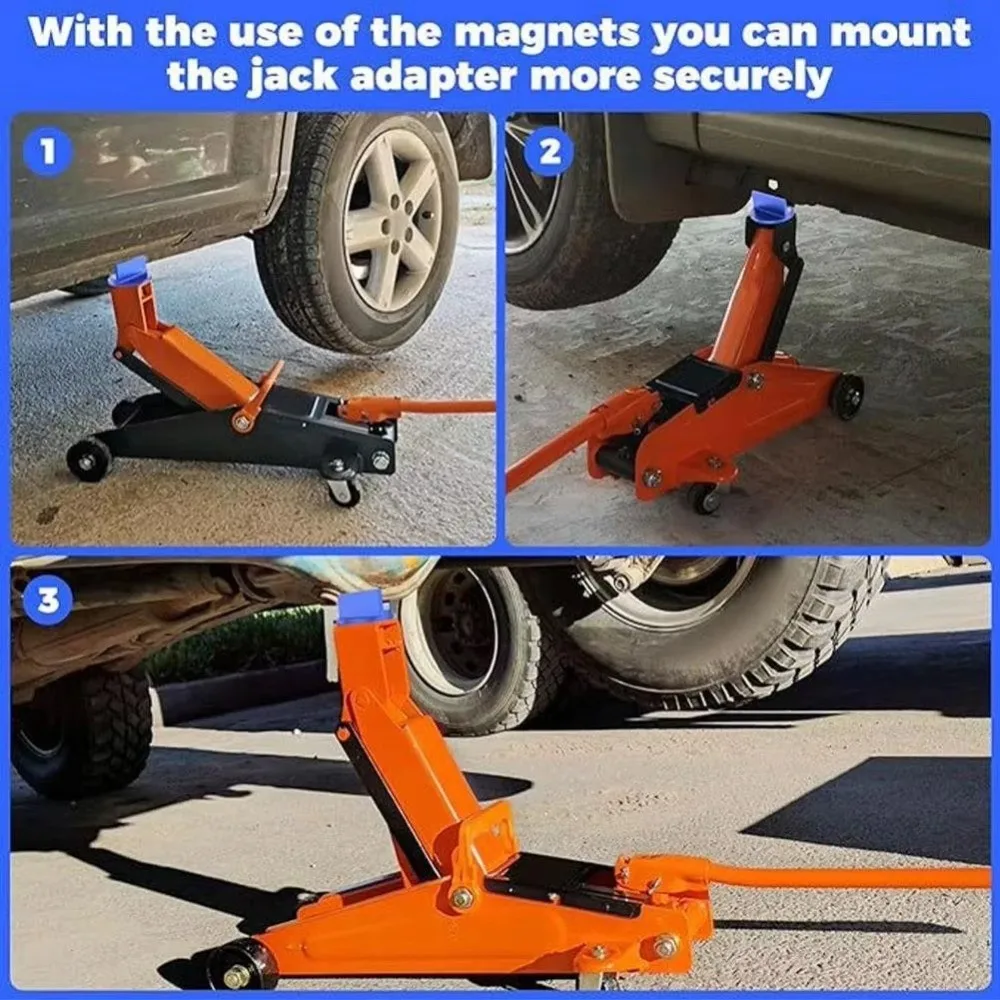 With the use of the magnets you can mount the jack adapter more securely

1

2

3