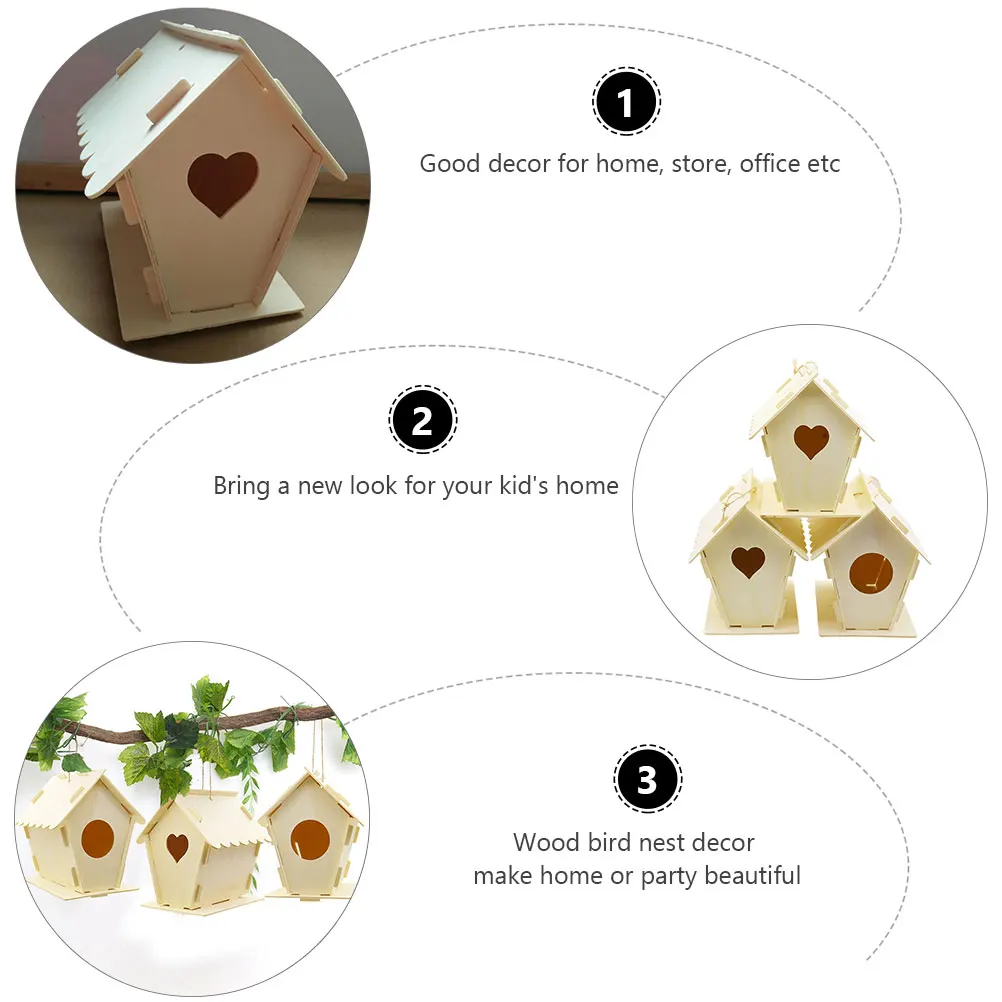 1
Good decor for home, store, office etc

2
Bring a new look for your kid's home

3
Wood bird nest decor
make home or party beautiful