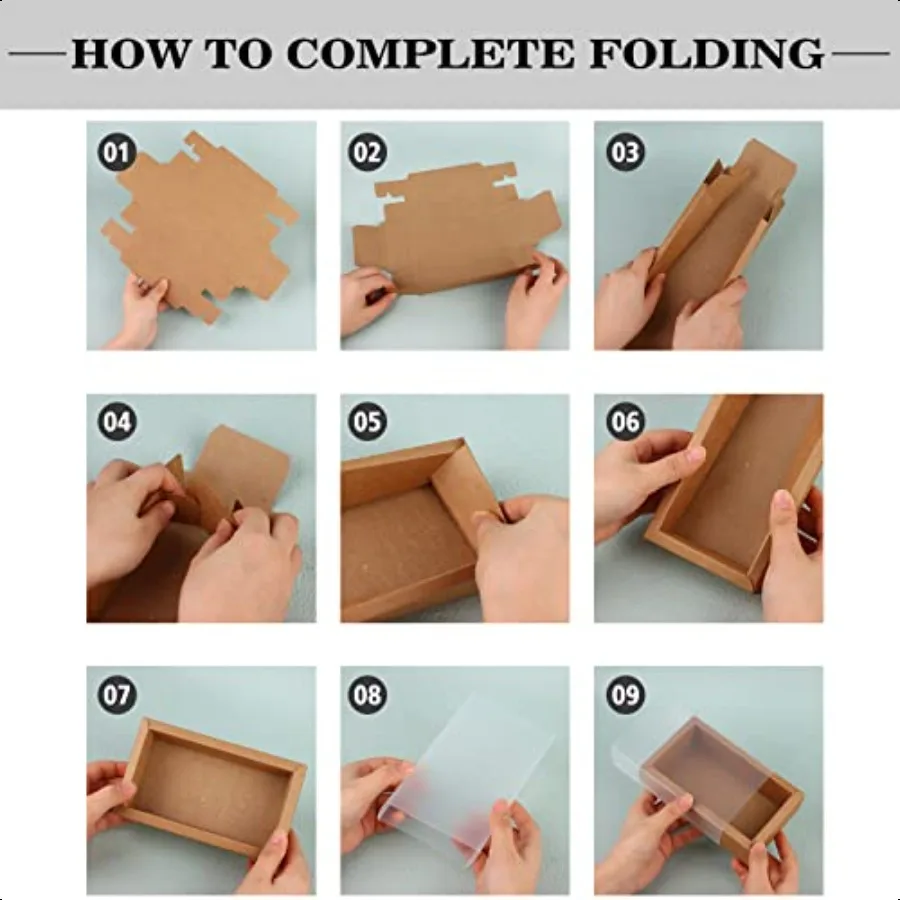 HOW TO COMPLETE FOLDING

01

02

03

04

05

06

07

08

09