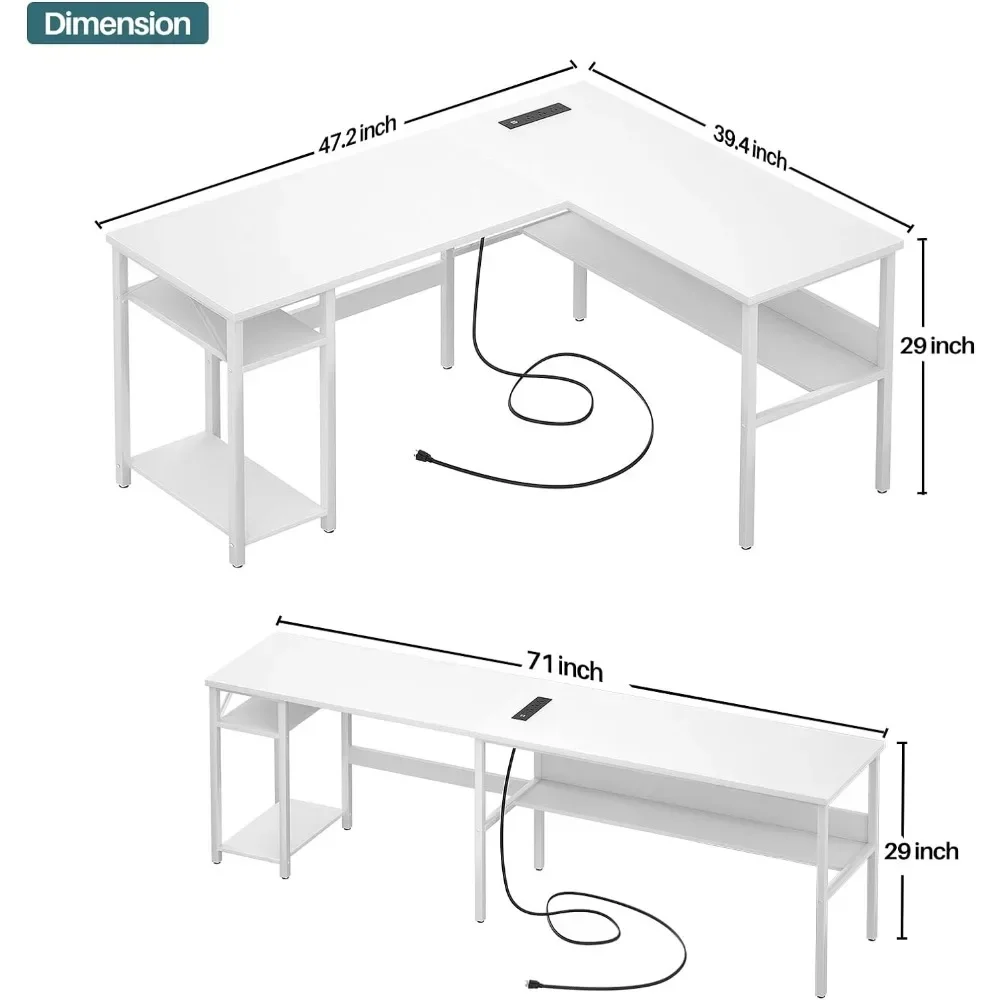 Dimension

47.2 inch

39.4 inch

29 inch

71 inch

29 inch