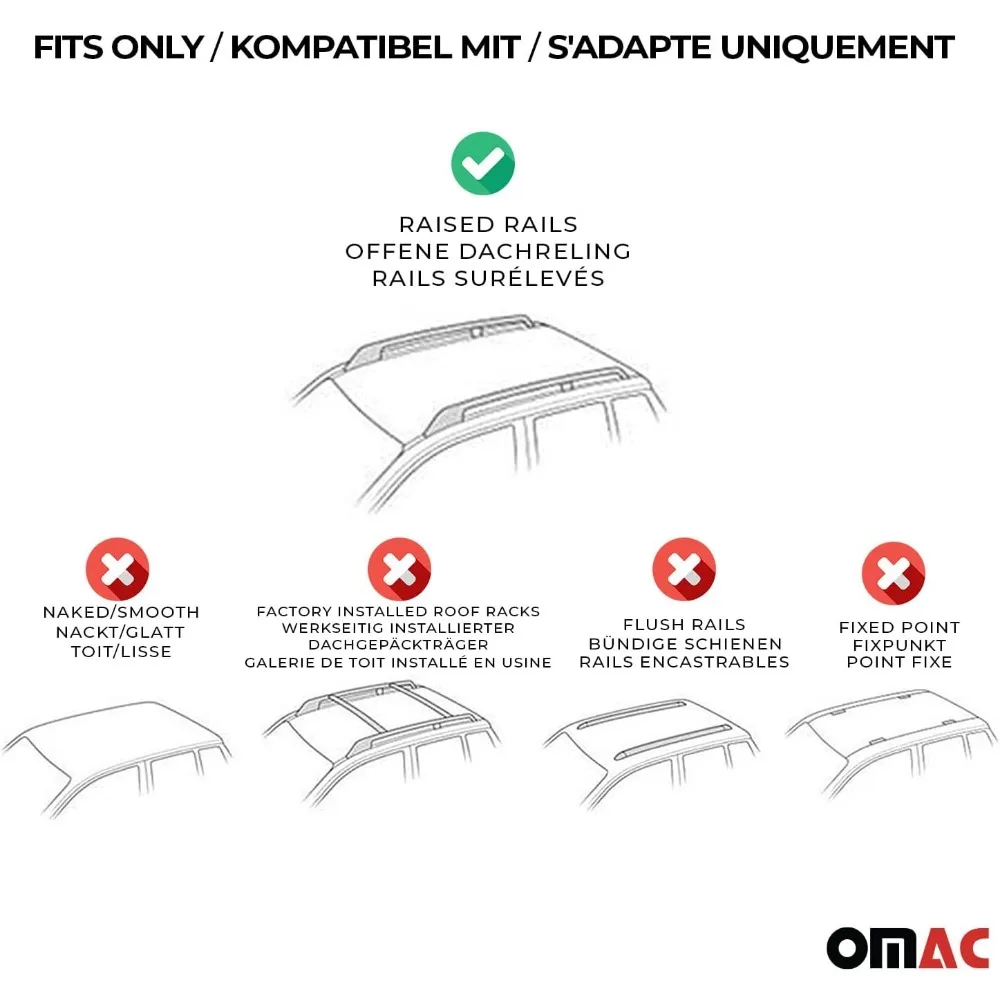 FITS ONLY / KOMPATIBEL MIT / S'ADAPTE UNIQUEMENT

RAISED RAILS
OFFENE DACHRELING
RAILS SURÉLEVÉS

NAKED/SMOOTH
NACKT/GLATT
TOIT/LISSE

FACTORY INSTALLED ROOF RACKS
WERKSEITIG INSTALLIERTER
DACHGEPÄCKTRÄGER
GALERIE DE TOIT INSTALLÉ EN USINE

FLUSH RAILS
BÜNDIGE SCHIENEN
RAILS ENCASTRABLES

FIXED POINT
FIXPUNKT
POINT FIXE

OMAC